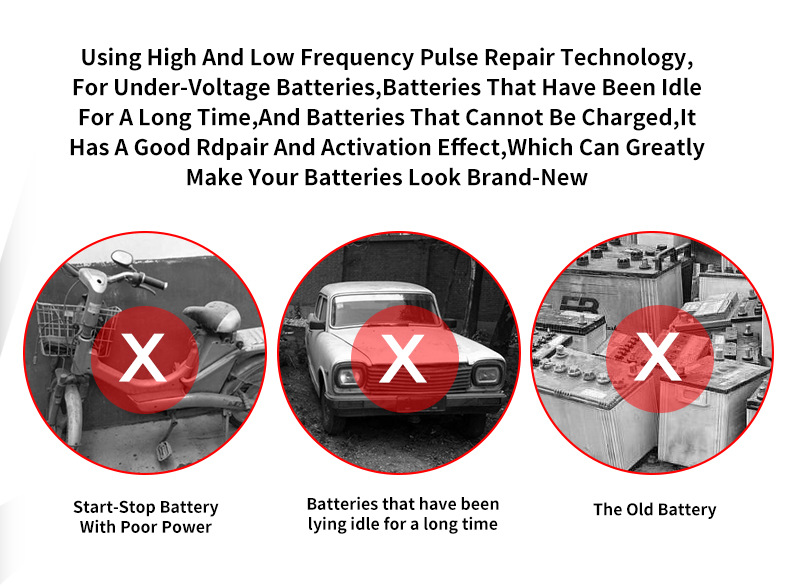 Using High And Low Frequency Pulse Repair Technology, For Under-Voltage Batteries,Batteries That Have Been Idle For A Long Time,And Batteries That Cannot Be Charged,It Has A Good Rdpair And Activation Effect,Which Can Greatly Make Your Batteries Look Brand-New

X

X

X

Start-Stop Battery With Poor Power

Batteries that have been lying idle for a long time

The Old Battery