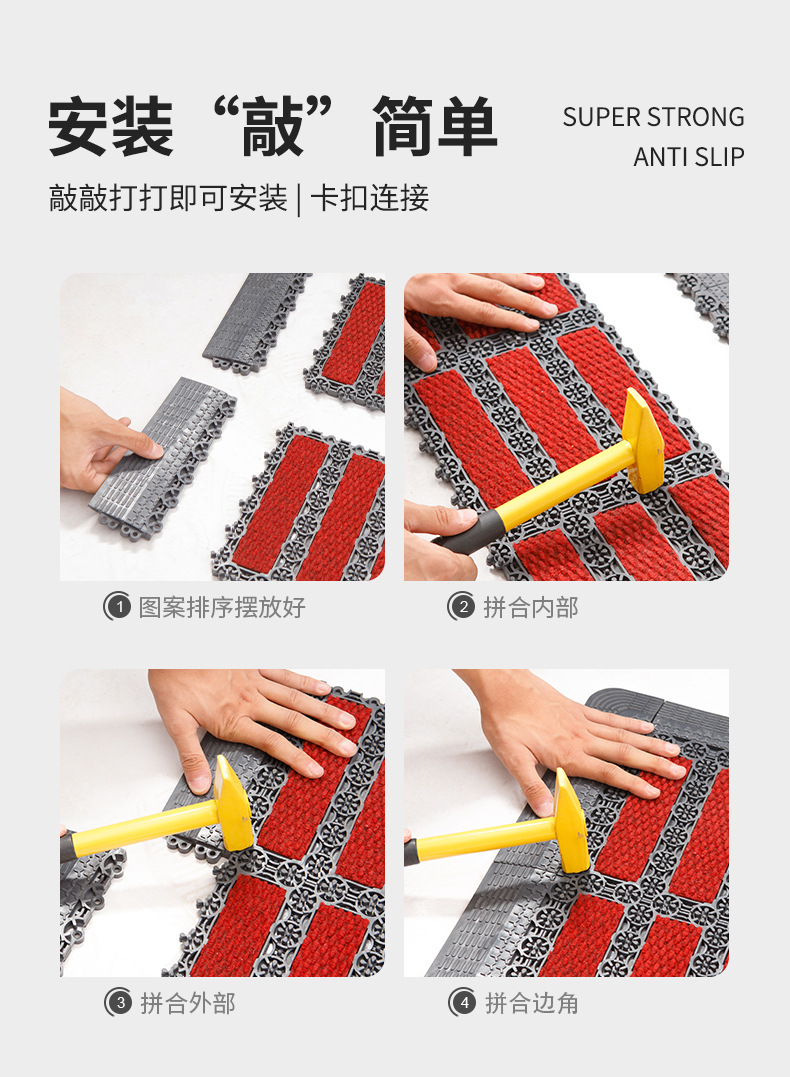 安装“敲”简单

SUPER STRONG
ANTI SLIP

敲敲打打即可安装 | 卡扣连接

1 图案排序摆放好

2 拼合内部

3 拼合外部

4 拼合边角