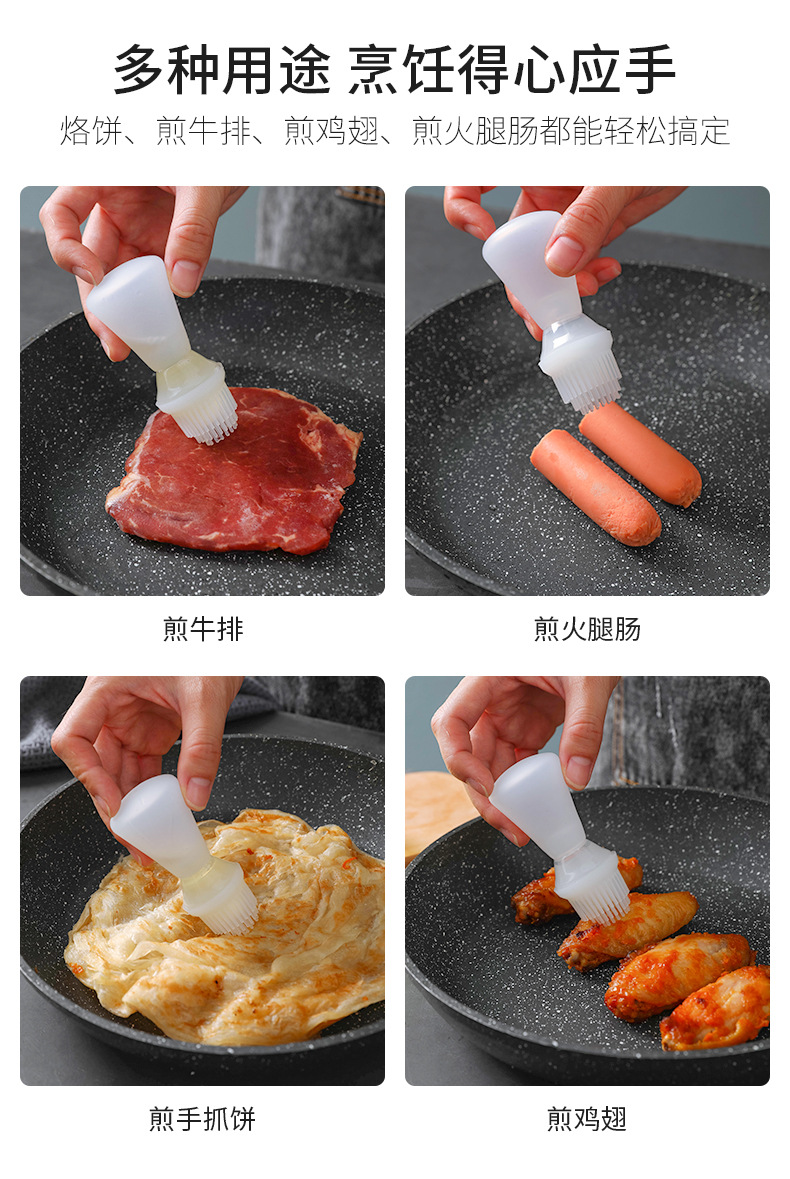 多种用途 烹饪得心应手

烙饼、煎牛排、煎鸡翅、煎火腿肠都能轻松搞定

煎牛排

煎火腿肠

煎手抓饼

煎鸡翅