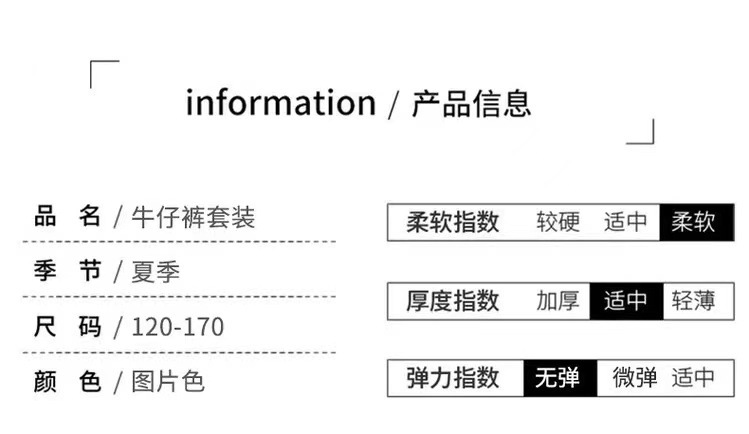 information / 产品信息

品 名 / 牛仔裤套装

季 节 / 夏季

尺 码 / 120-170

颜 色 / 图片色

柔软指数 较硬 适中 柔软

厚度指数 加厚 适中 轻薄

弹力指数 无弹 微弹 适中