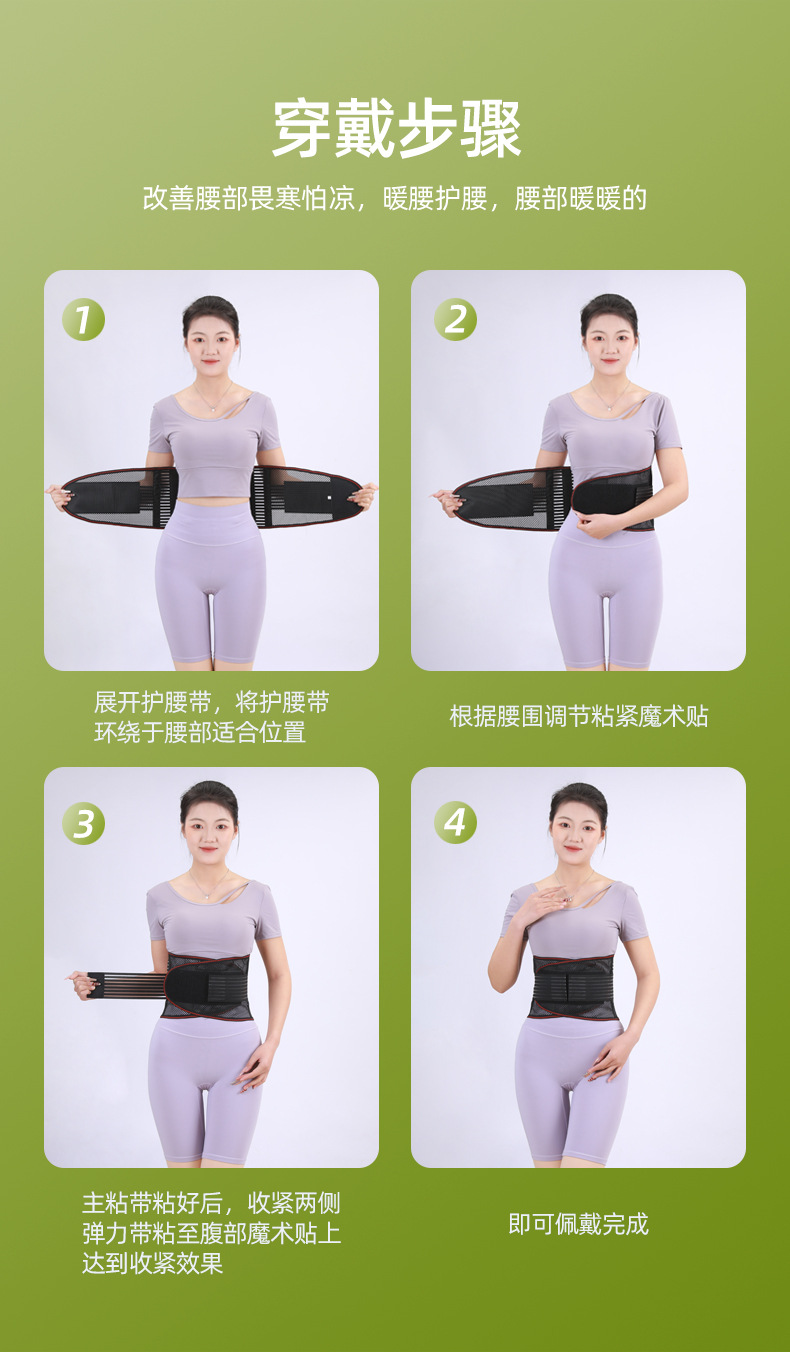 穿戴步骤

改善腰部畏寒怕凉，暖腰护腰，腰部暖暖的

1

展开护腰带，将护腰带环绕于腰部适合位置

2

根据腰围调节粘紧魔术贴

3

主粘带粘好后，收紧两侧弹力带粘至腹部魔术贴上达到收紧效果

4

即可佩戴完成