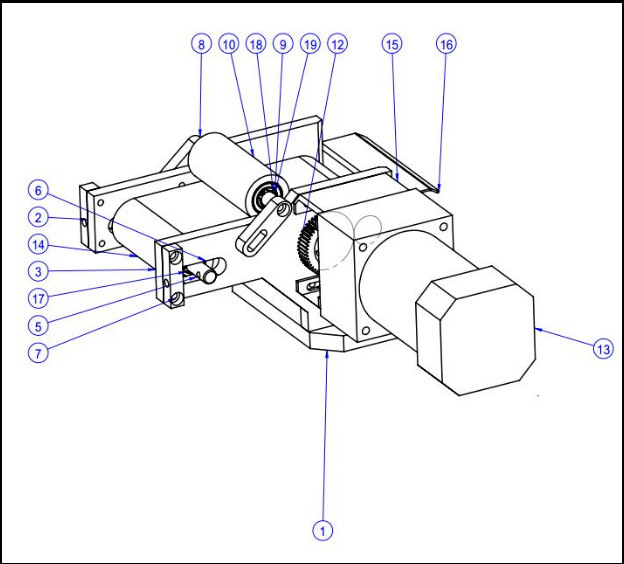 8
10
18
9
19
12
15
16
6
2
14
3
17
5
7
13
1