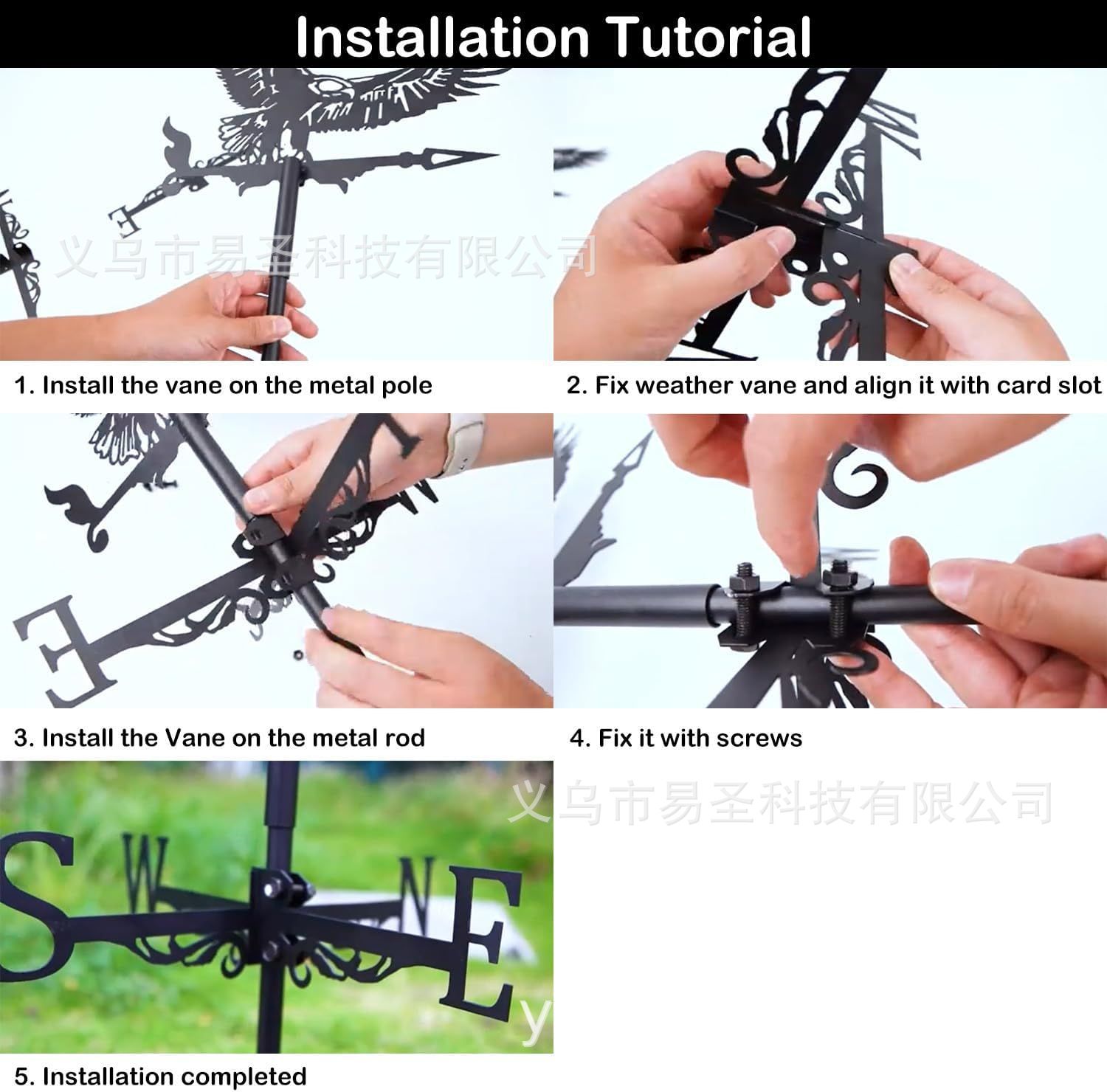 Installation Tutorial

义乌市易圣科技有限公司

1. Install the vane on the metal pole

2. Fix weather vane and align it with card slot

3. Install the Vane on the metal rod

4. Fix it with screws

义乌市易圣科技有限公司

S W N E

5. Installation completed