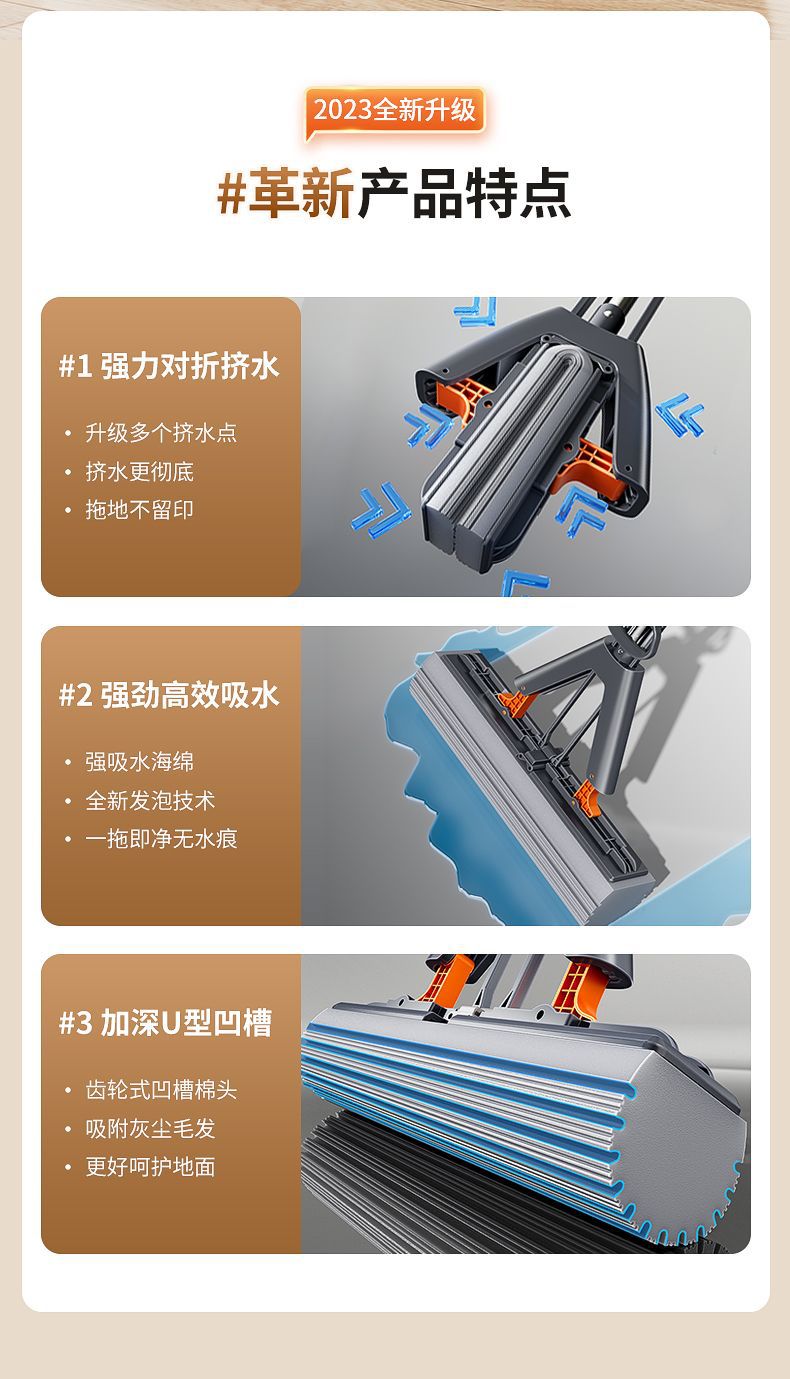 2023全新升级

#革新产品特点

#1 强力对折挤水

• 升级多个挤水点
• 挤水更彻底
• 拖地不留印

#2 强劲高效吸水

• 强吸水海绵
• 全新发泡技术
• 一拖即净无水痕

#3 加深U型凹槽

• 齿轮式凹槽棉头
• 吸附灰尘毛发
• 更好呵护地面