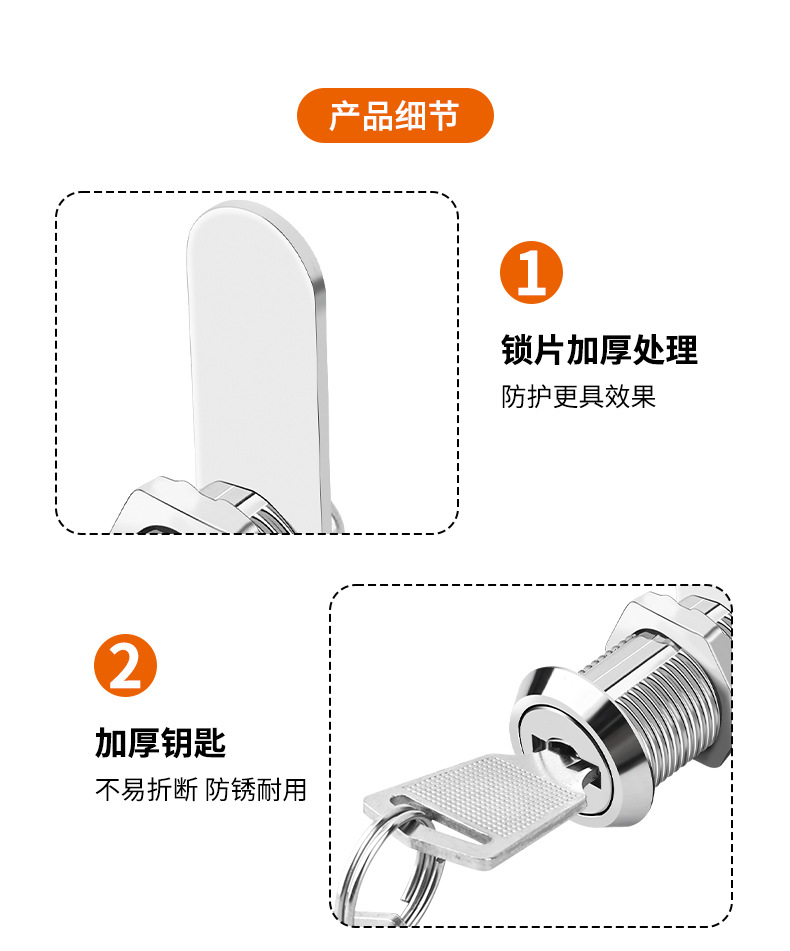 产品细节

1

锁片加厚处理

防护更具效果

2

加厚钥匙

不易折断 防锈耐用