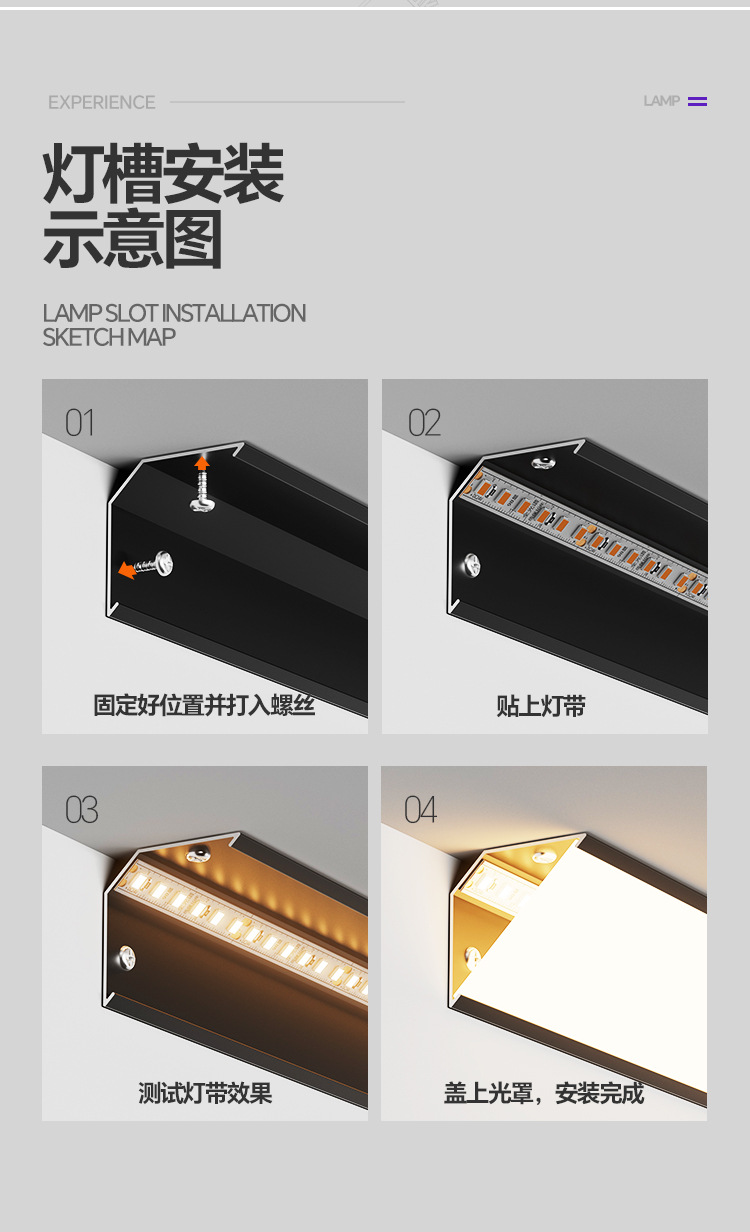 EXPERIENCE

LAMP

灯槽安装示意图

LAMP SLOT INSTALLATION SKETCH MAP

01

固定好位置并打入螺丝

02

贴上灯带

03

测试灯带效果

04

盖上光罩，安装完成