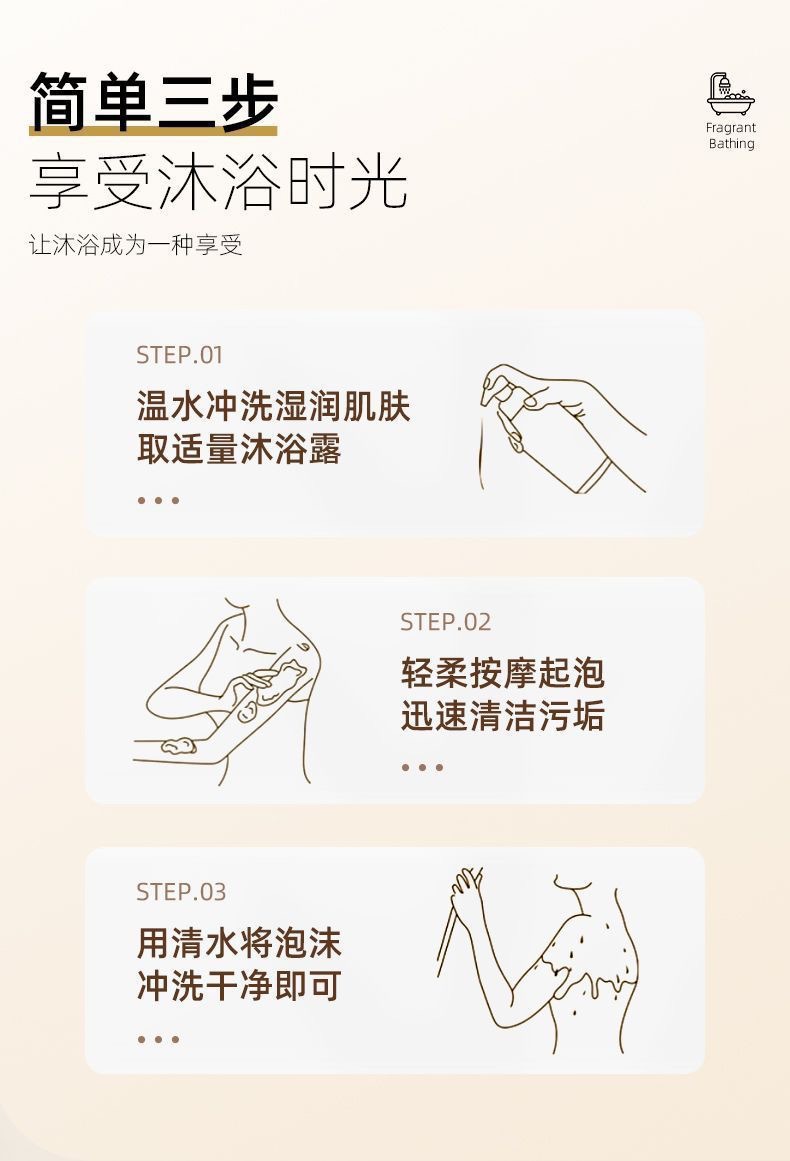 简单三步
享受沐浴时光

让沐浴成为一种享受

Fragrant Bathing

STEP.01

温水冲洗湿润肌肤
取适量沐浴露

• • •

STEP.02

轻柔按摩起泡
迅速清洁污垢

• • •

STEP.03

用清水将泡沫
冲洗干净即可

• • •