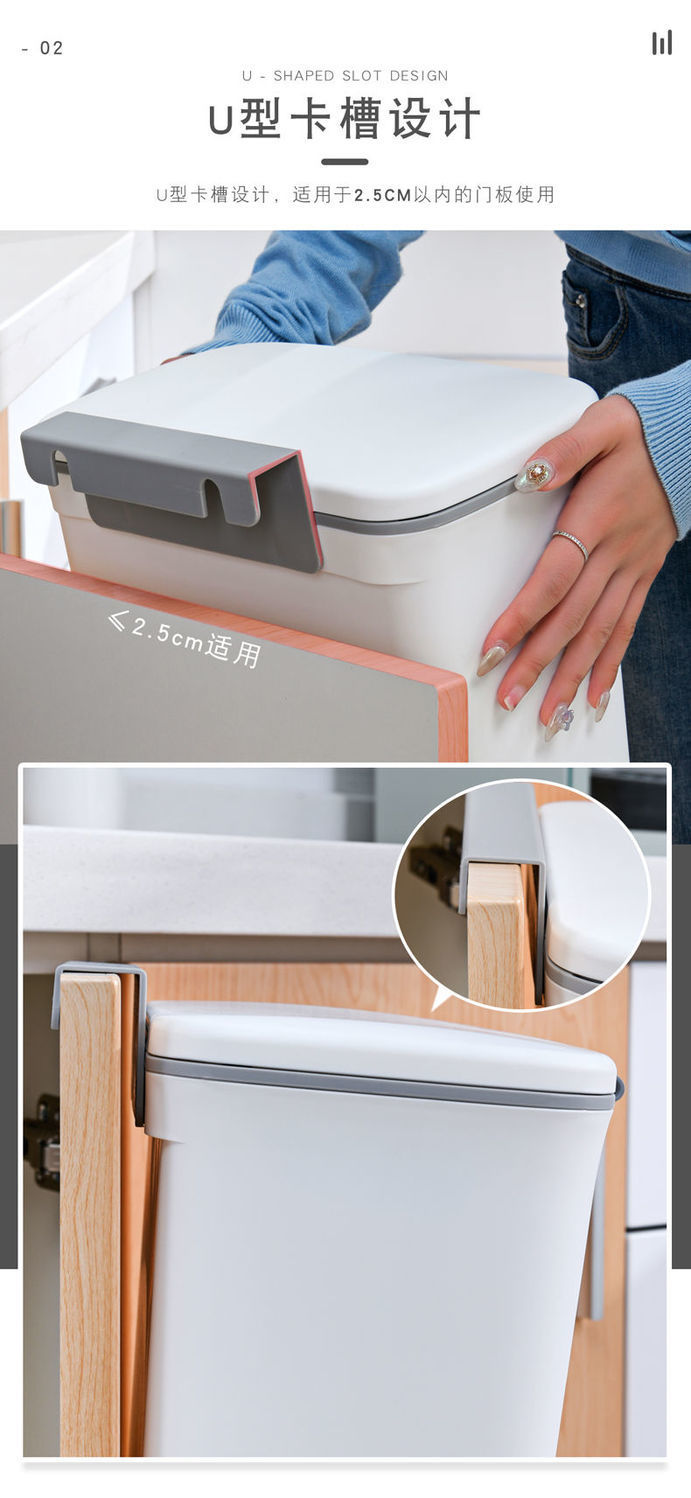 - 02

U - SHAPED SLOT DESIGN

U型卡槽设计

U型卡槽设计，适用于2.5CM以内的门板使用

≤2.5cm适用