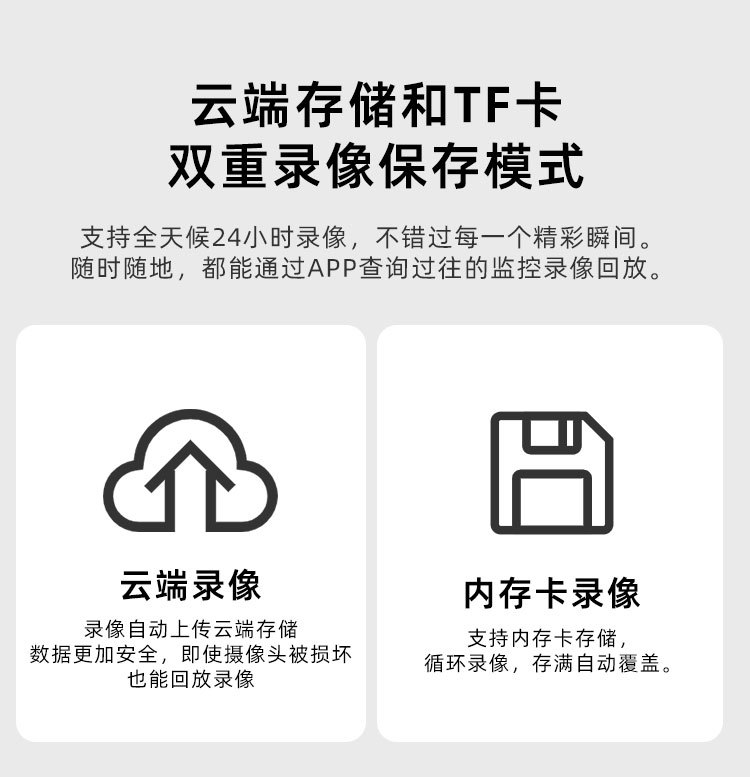 云端存储和TF卡
双重录像保存模式

支持全天候24小时录像，不错过每一个精彩瞬间。
随时随地，都能通过APP查询过往的监控录像回放。

云端录像

录像自动上传云端存储
数据更加安全，即使摄像头被损坏
也能回放录像

内存卡录像

支持内存卡存储，
循环录像，存满自动覆盖。