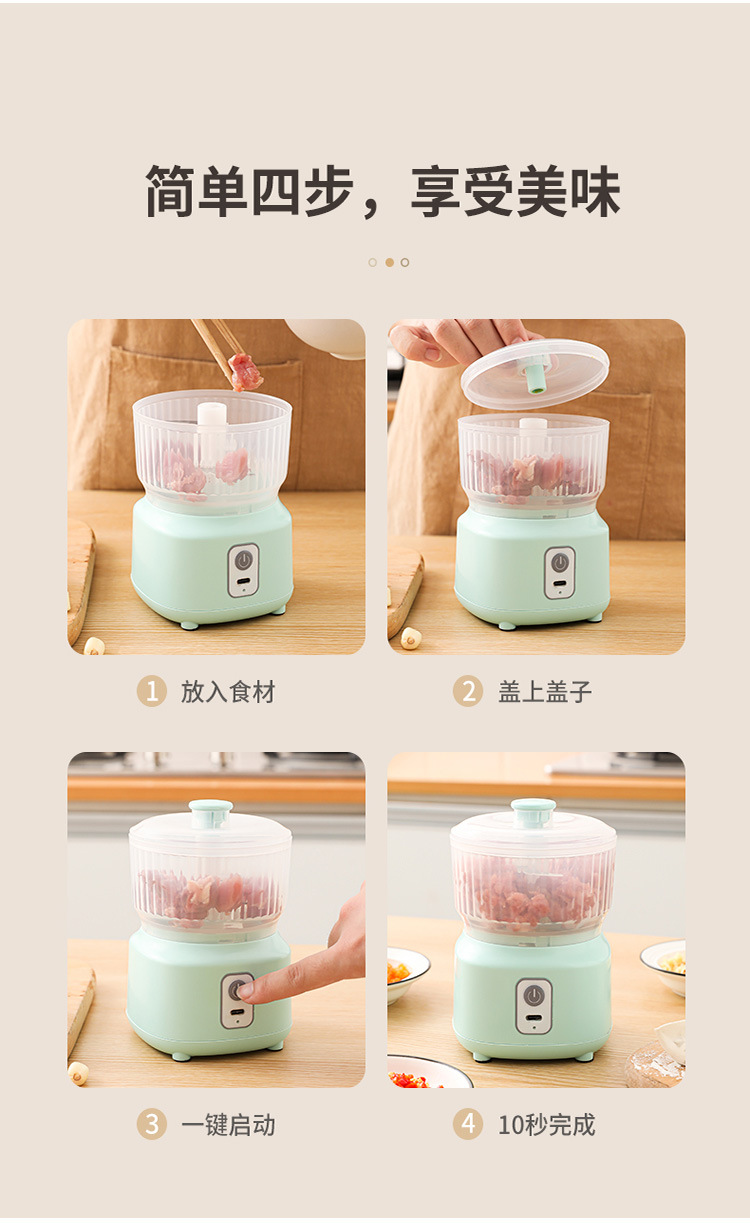 简单四步，享受美味

1 放入食材

2 盖上盖子

3 一键启动

4 10秒完成