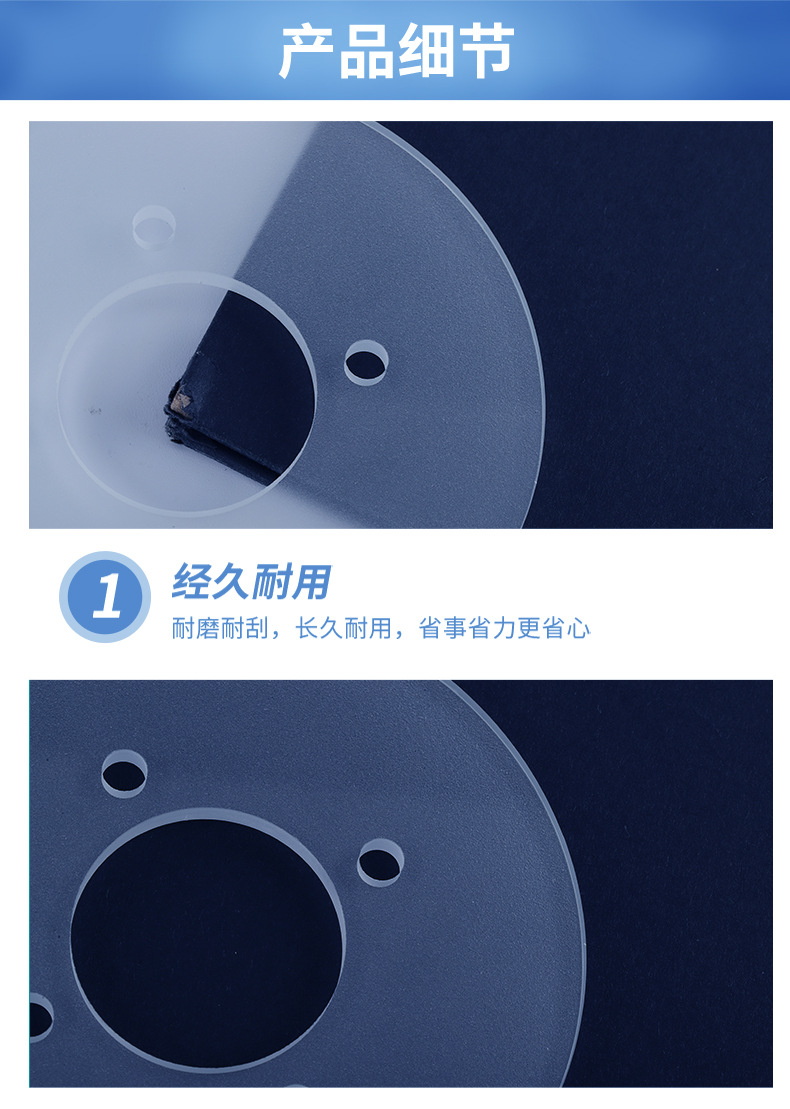 产品细节

1

经久耐用

耐磨耐刮，长久耐用，省事省力更省心