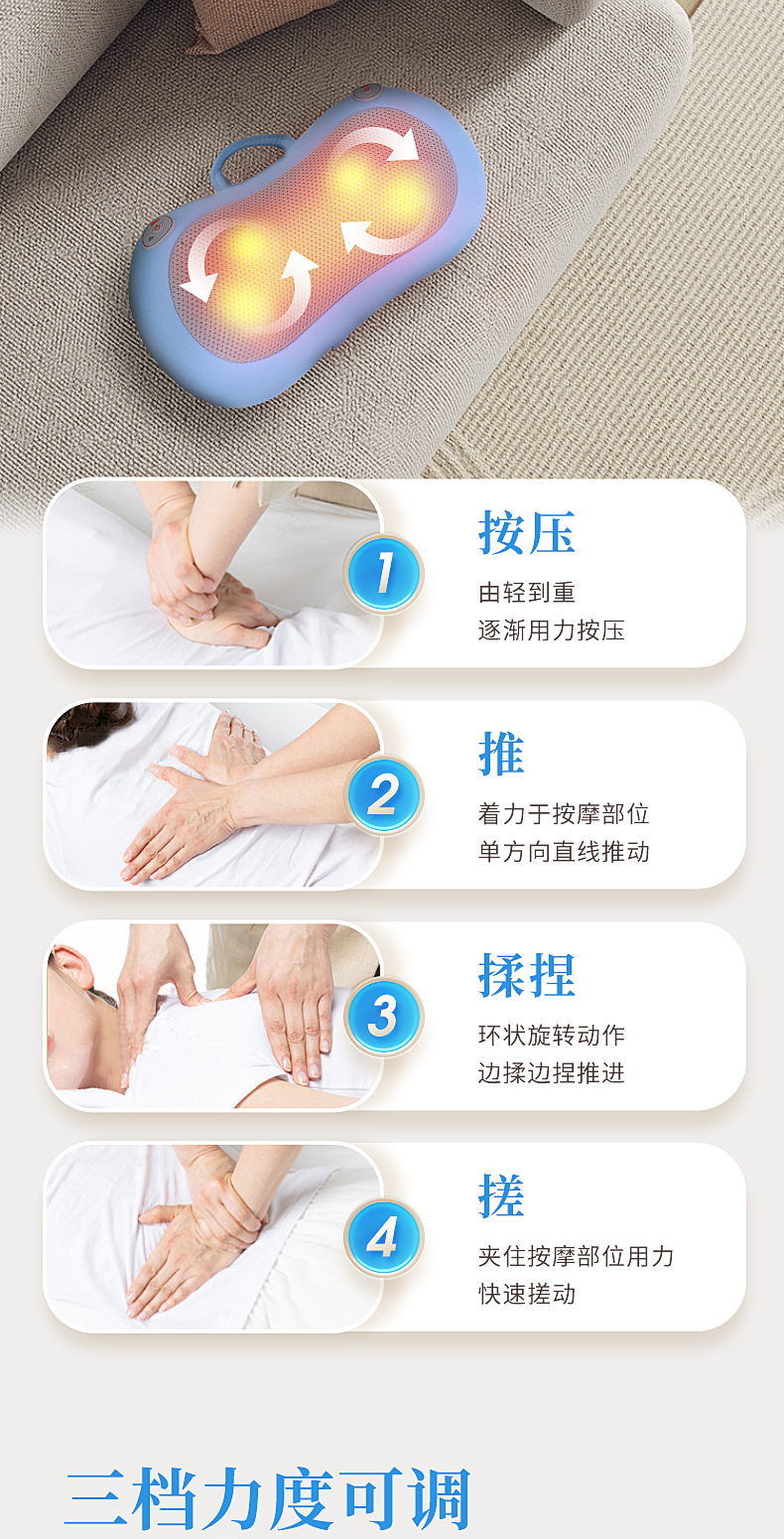 1

按压

由轻到重
逐渐用力按压

2

推

着力于按摩部位
单方向直线推动

3

揉捏

环状旋转动作
边揉边捏推进

4

搓

夹住按摩部位用力
快速搓动

三档力度可调