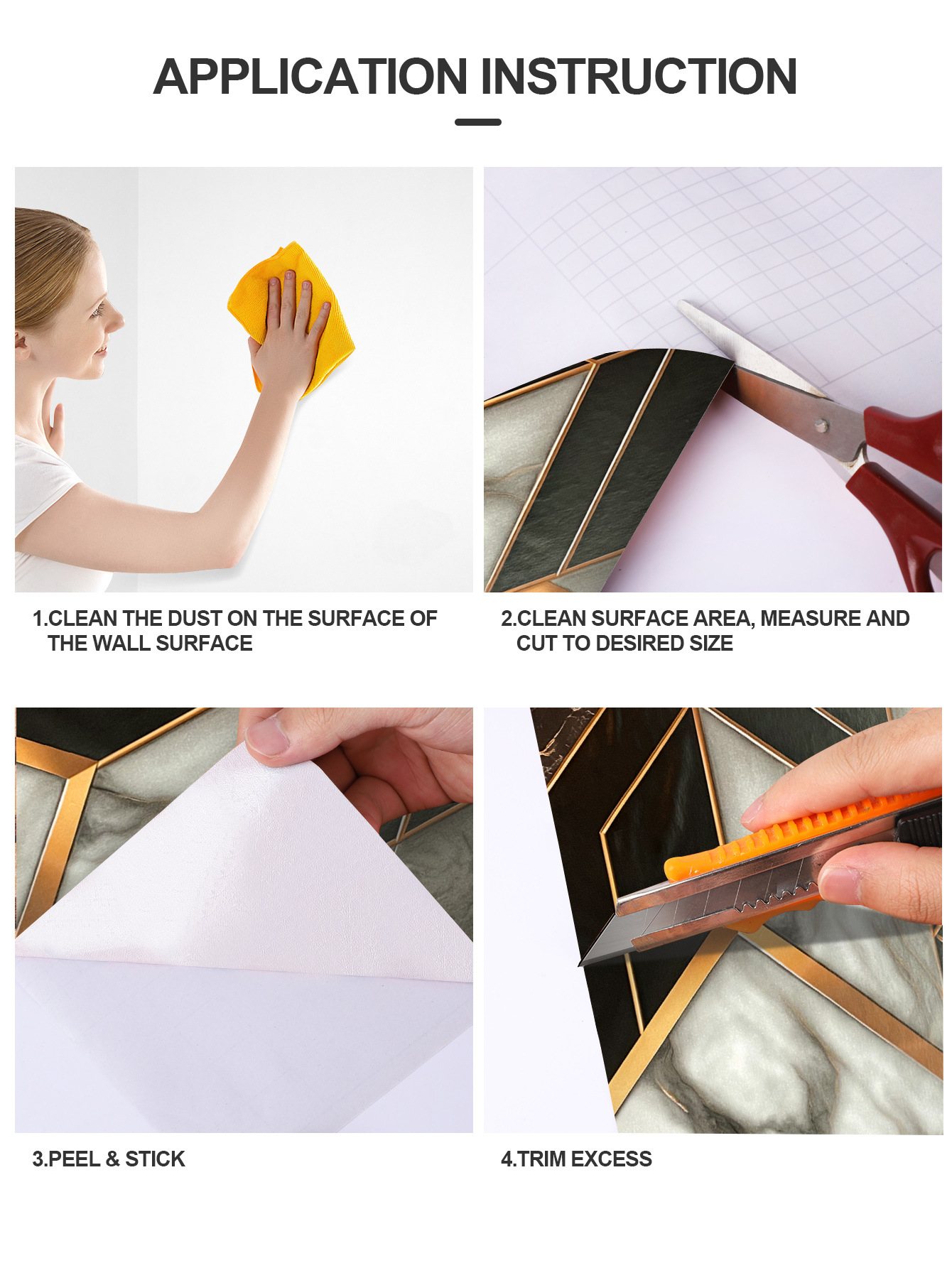 APPLICATION INSTRUCTION

1.CLEAN THE DUST ON THE SURFACE OF THE WALL SURFACE

2.CLEAN SURFACE AREA, MEASURE AND CUT TO DESIRED SIZE

3.PEEL & STICK

4.TRIM EXCESS