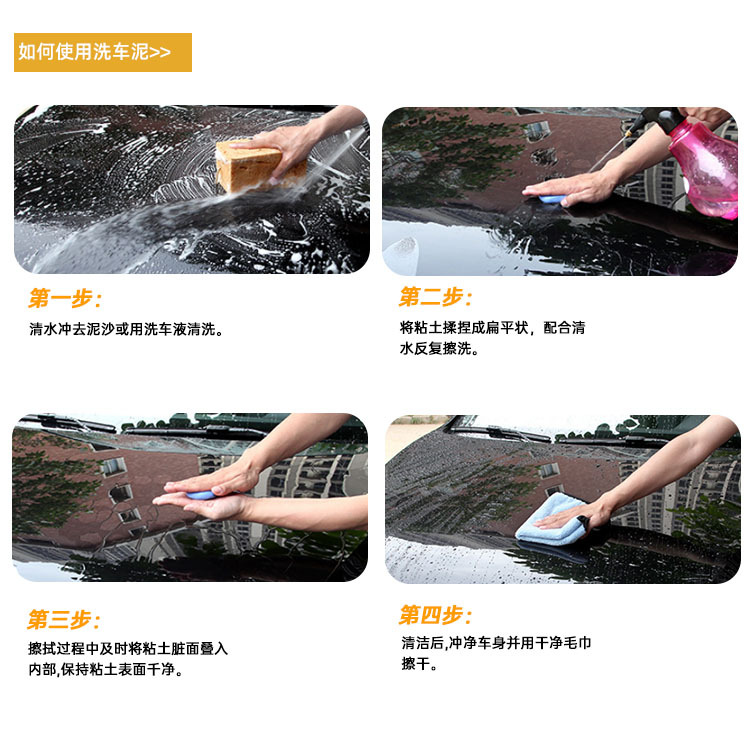 如何使用洗车泥>>

第一步：

清水冲去泥沙或用洗车液清洗。

第二步：

将粘土揉捏成扁平状，配合清水反复擦洗。

第三步：

擦拭过程中及时将粘土脏面叠入内部,保持粘土表面干净。

第四步：

清洁后,冲净车身并用干净毛巾擦干。