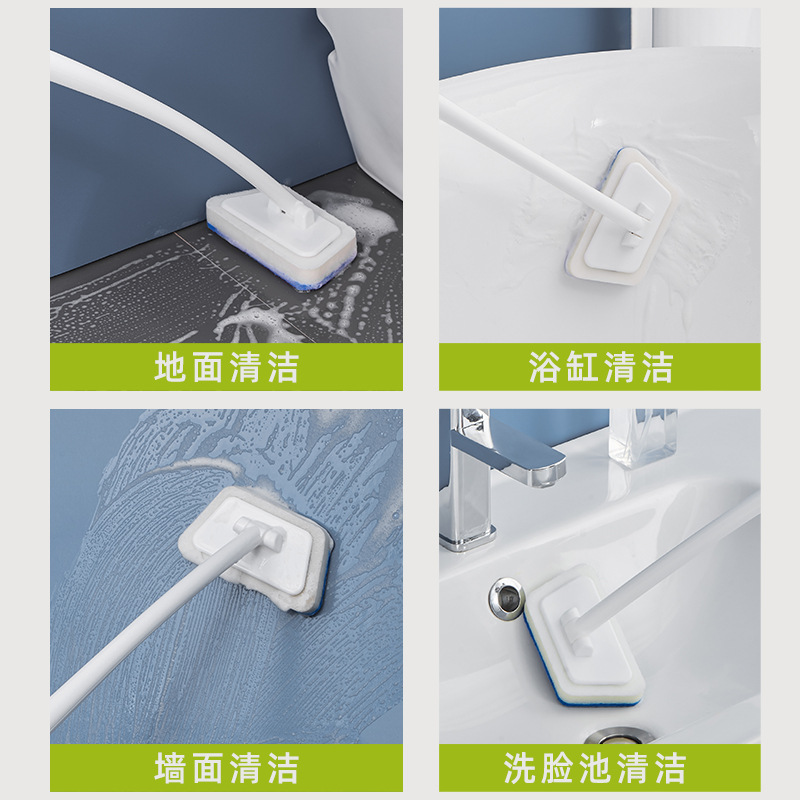 地面清洁

浴缸清洁

墙面清洁

洗脸池清洁