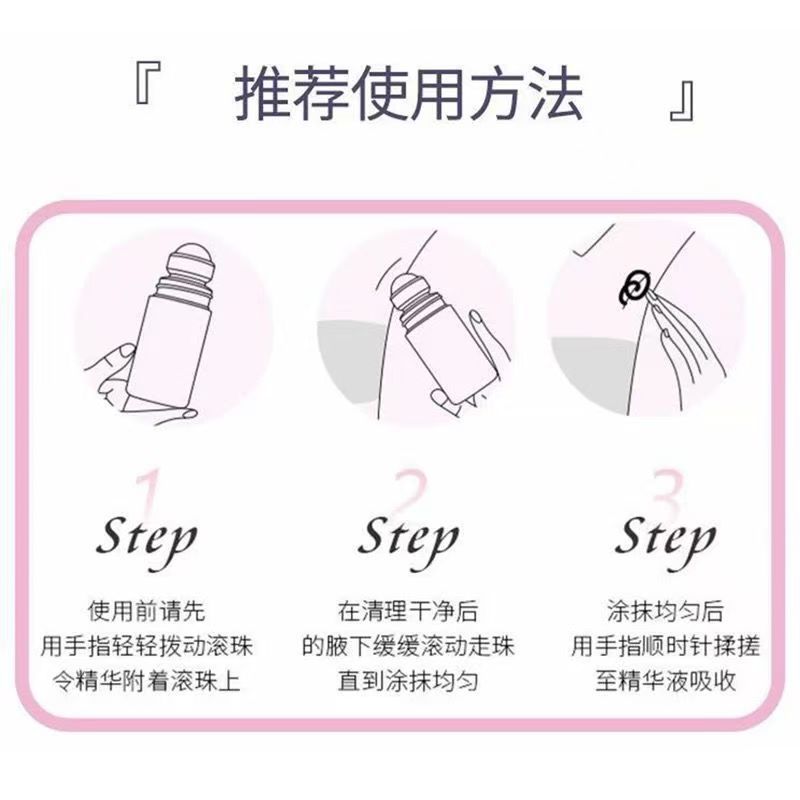 『 推荐使用方法 』

1
Step
使用前请先
用手指轻轻拨动滚珠
令精华附着滚珠上

2
Step
在清理干净后
的腋下缓缓滚动走珠
直到涂抹均匀

3
Step
涂抹均匀后
用手指顺时针揉搓
至精华液吸收