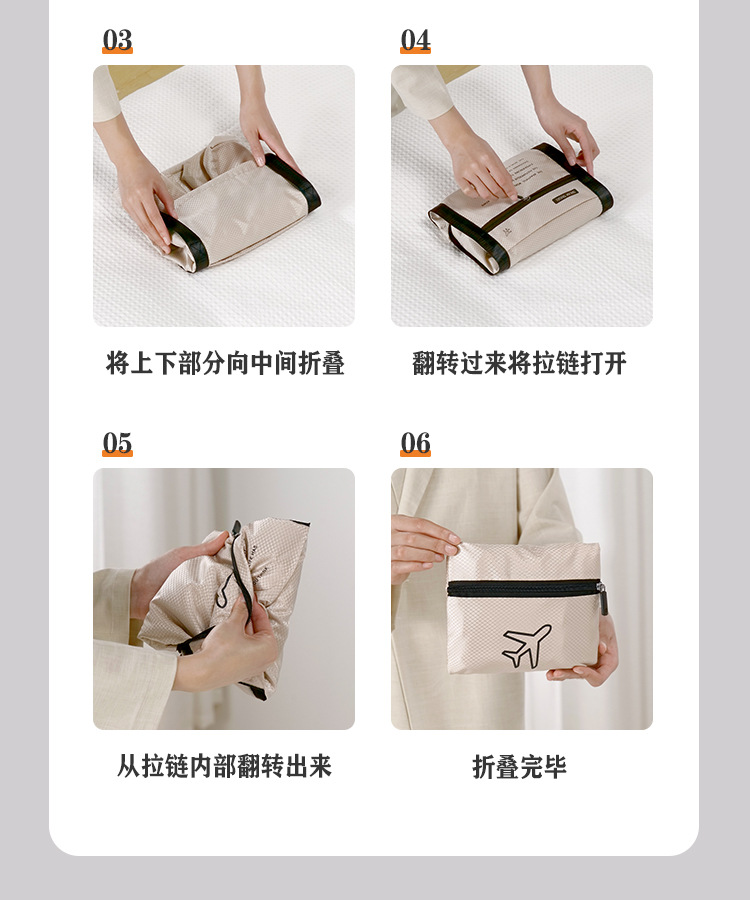 03

将上下部分向中间折叠

04

翻转过来将拉链打开

05

从拉链内部翻转出来

06

折叠完毕