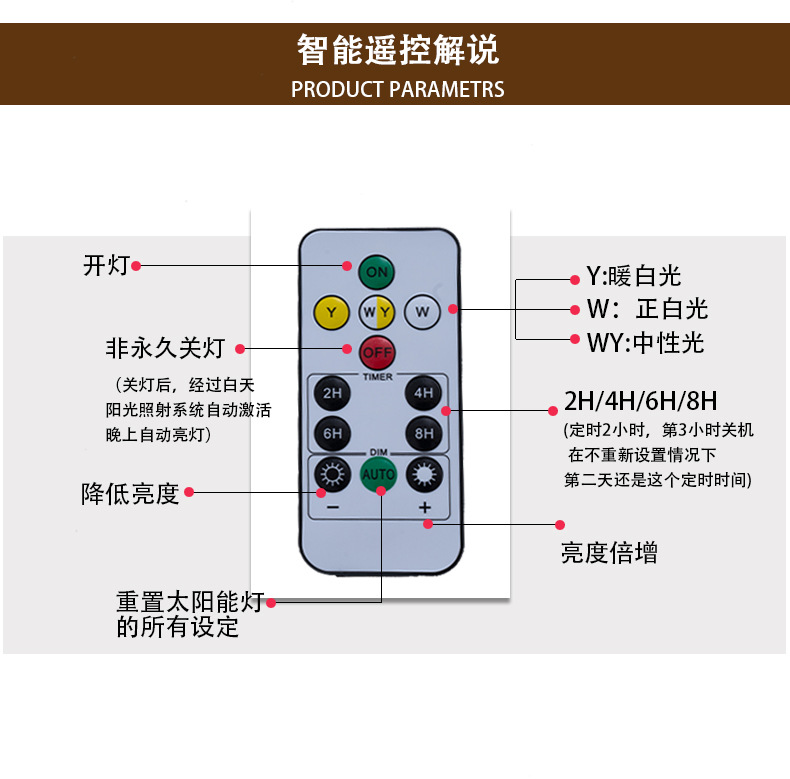 智能遥控解说
PRODUCT PARAMETRS

开灯

非永久关灯

（关灯后，经过白天阳光照射系统自动激活晚上自动亮灯）

降低亮度

重置太阳能灯的所有设定

ON

Y

W Y

W

OFF

TIMER

2H

4H

6H

8H

DIM

AUTO

−

+

Y:暖白光

W：正白光

WY:中性光

2H/4H/6H/8H

(定时2小时，第3小时关机 在不重新设置情况下 第二天还是这个定时时间)

亮度倍增