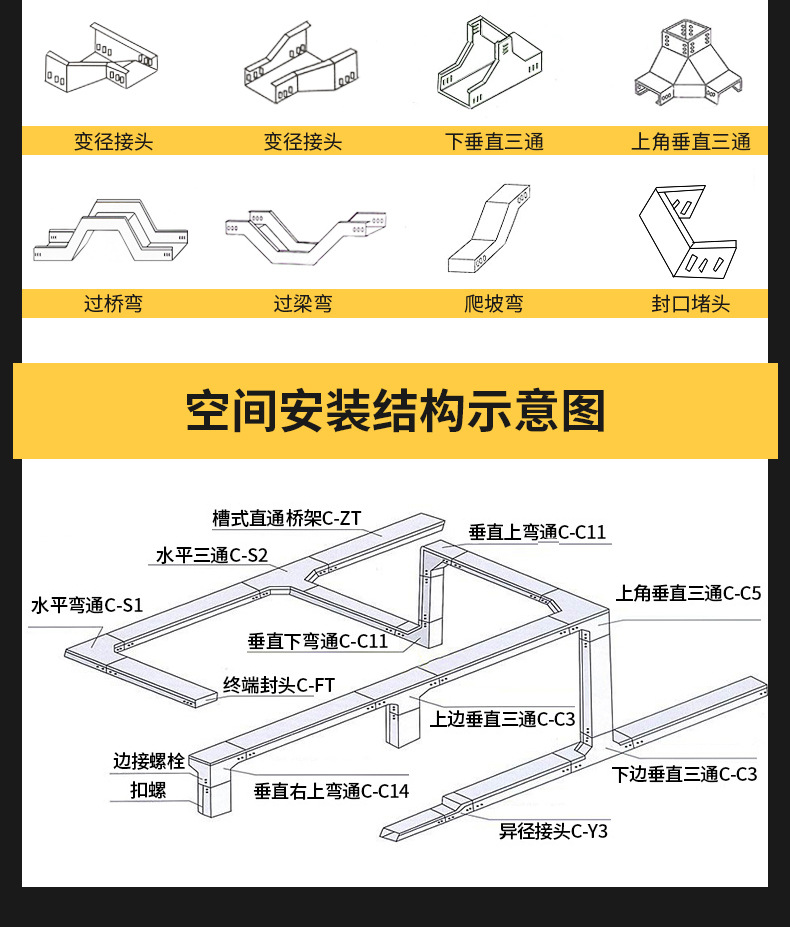 变径接头　变径接头　下垂直三通　上角垂直三通

过桥弯　过梁弯　爬坡弯　封口堵头

空间安装结构示意图

槽式直通桥架C-ZT

垂直上弯通C-C11

水平三通C-S2

水平弯通C-S1

上角垂直三通C-C5

垂直下弯通C-C11

终端封头C-FT

上边垂直三通C-C3

边接螺栓

扣螺

垂直右上弯通C-C14

下边垂直三通C-C3

异径接头C-Y3