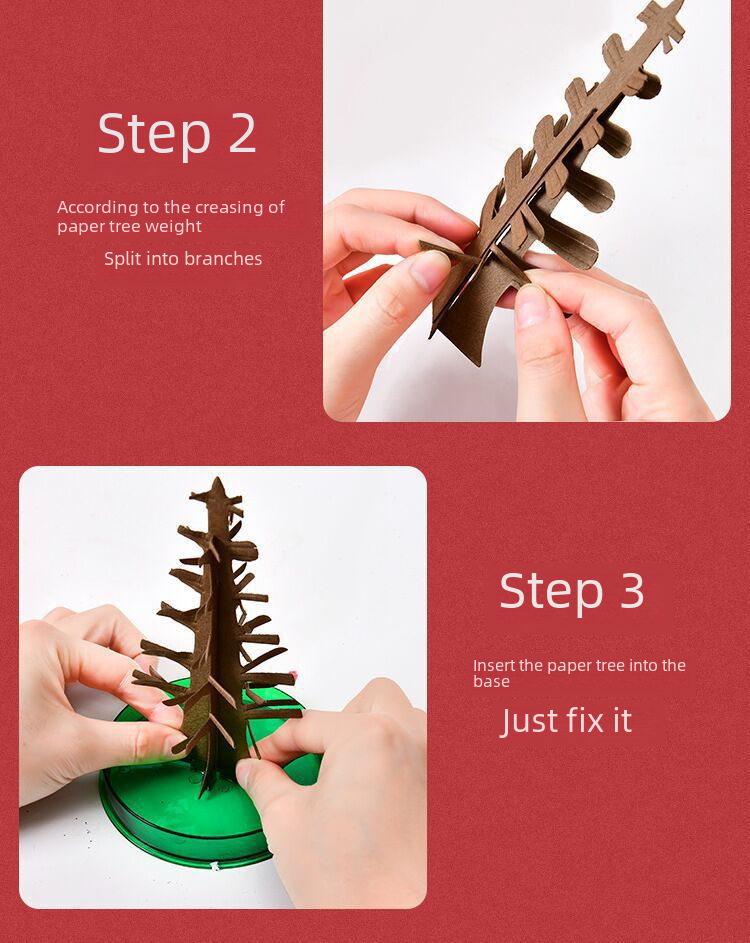 Step 2

According to the creasing of paper tree weight

Split into branches

Step 3

Insert the paper tree into the base

Just fix it