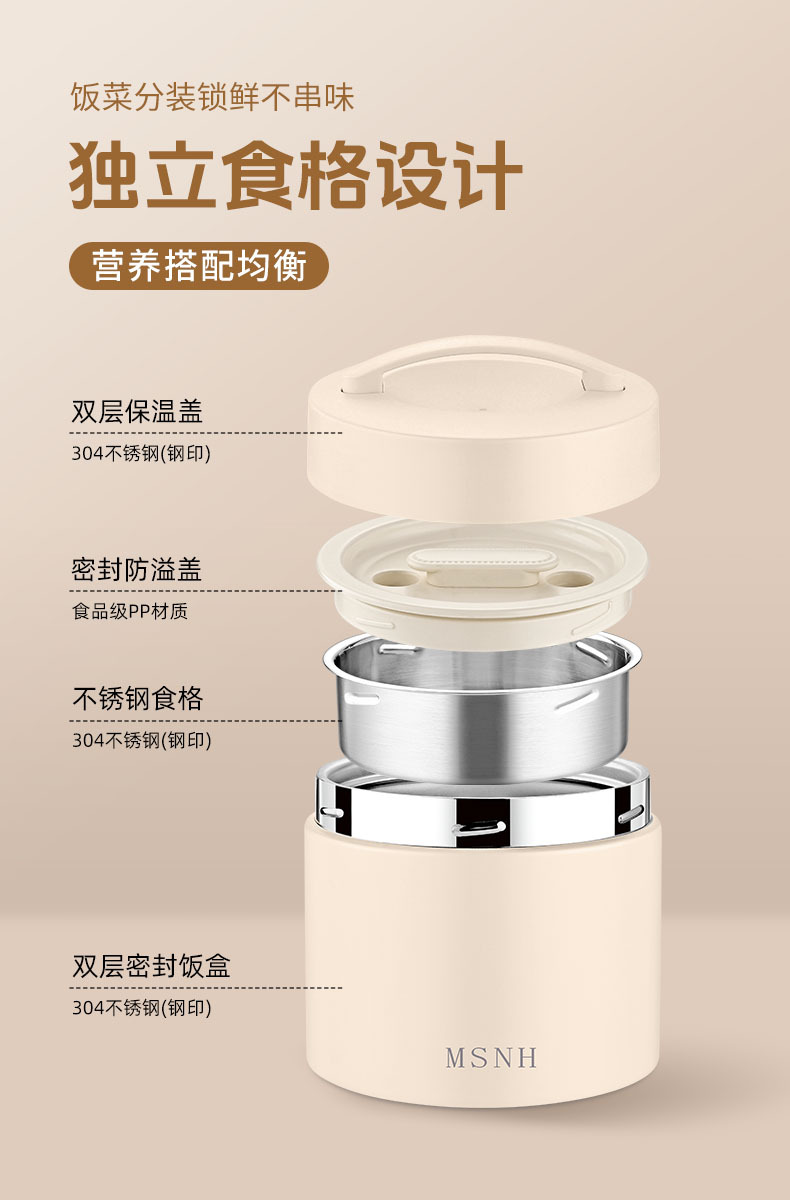 饭菜分装锁鲜不串味

独立食格设计

营养搭配均衡

双层保温盖
304不锈钢(钢印)

密封防溢盖
食品级PP材质

不锈钢食格
304不锈钢(钢印)

双层密封饭盒
304不锈钢(钢印)

MSNH