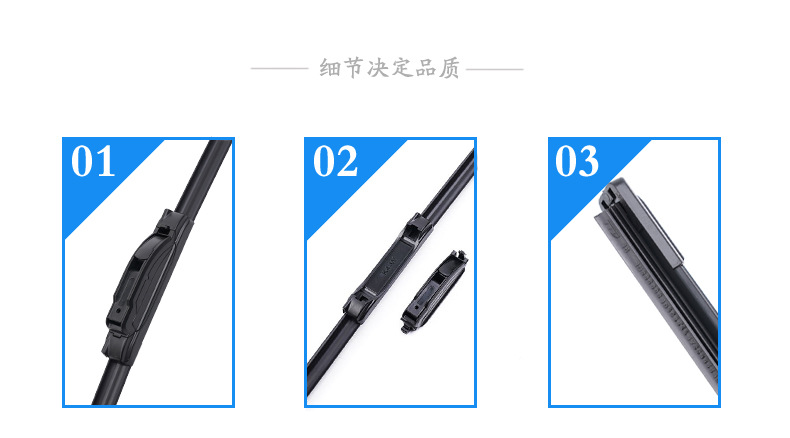 细节决定品质

01

02

03