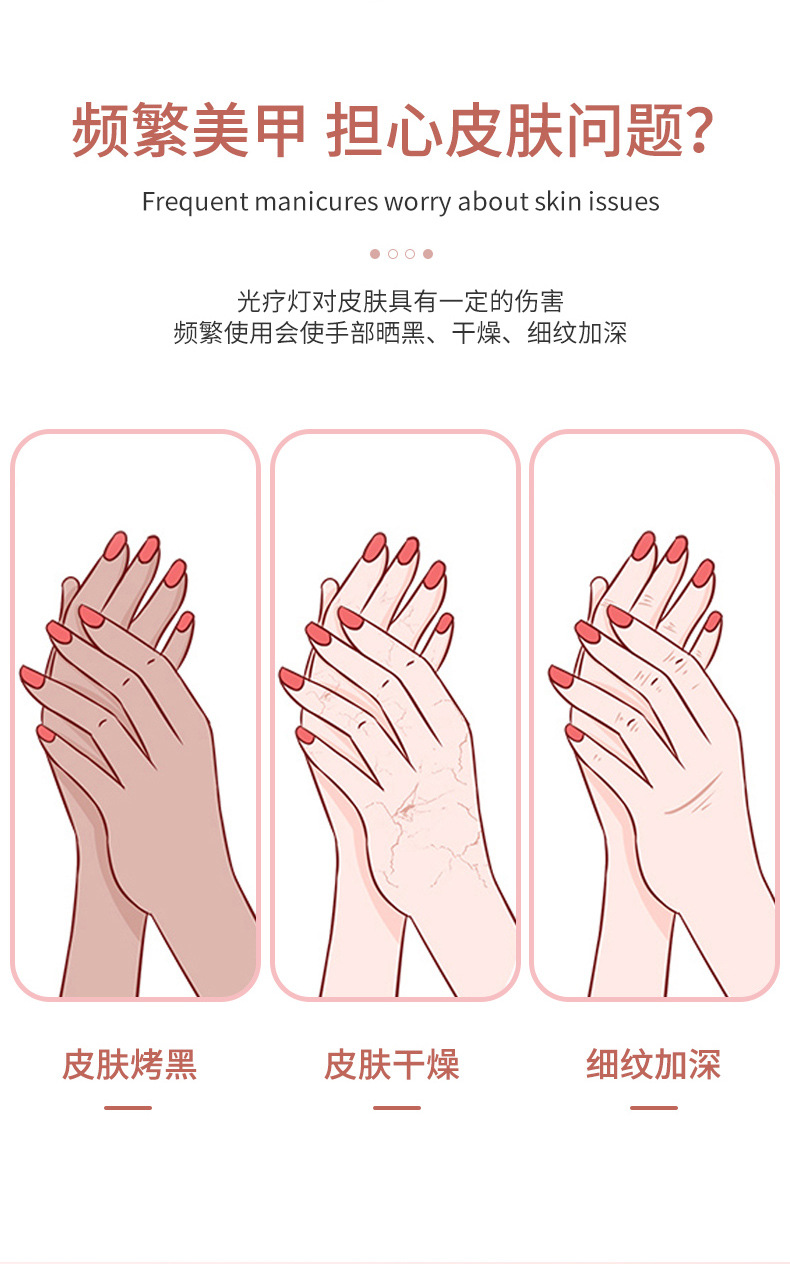 频繁美甲 担心皮肤问题?

Frequent manicures worry about skin issues

光疗灯对皮肤具有一定的伤害
频繁使用会使手部晒黑、干燥、细纹加深

皮肤烤黑

皮肤干燥

细纹加深