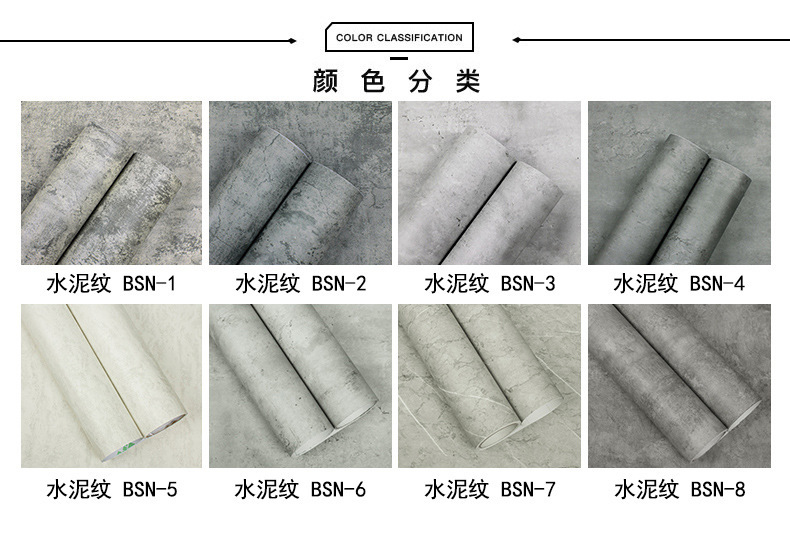 COLOR CLASSIFICATION

颜 色 分 类

水泥纹 BSN-1

水泥纹 BSN-2

水泥纹 BSN-3

水泥纹 BSN-4

水泥纹 BSN-5

水泥纹 BSN-6

水泥纹 BSN-7

水泥纹 BSN-8