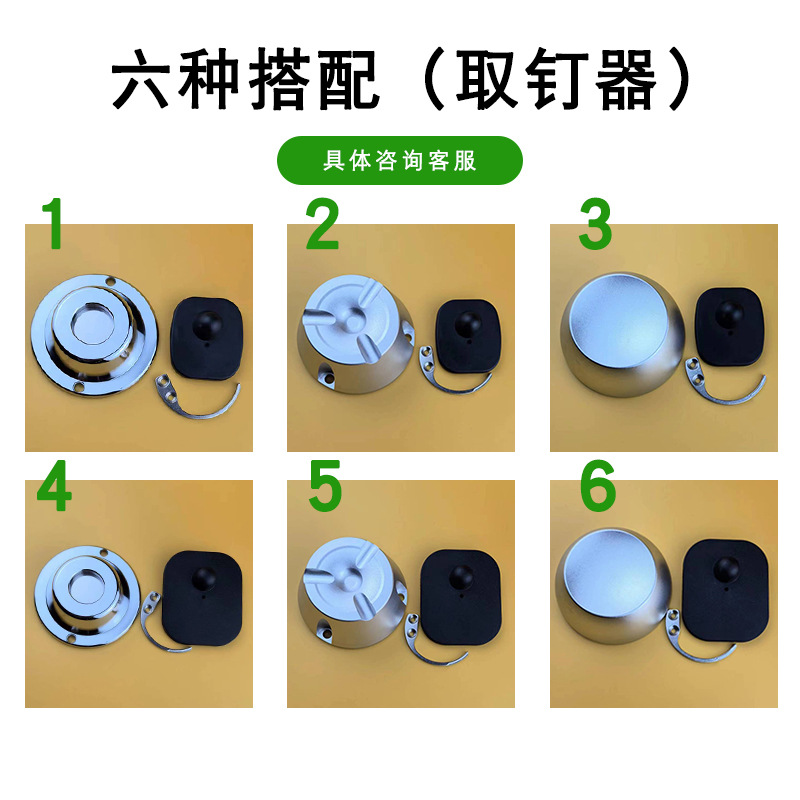 六种搭配（取钉器）

具体咨询客服

1

2

3

4

5

6