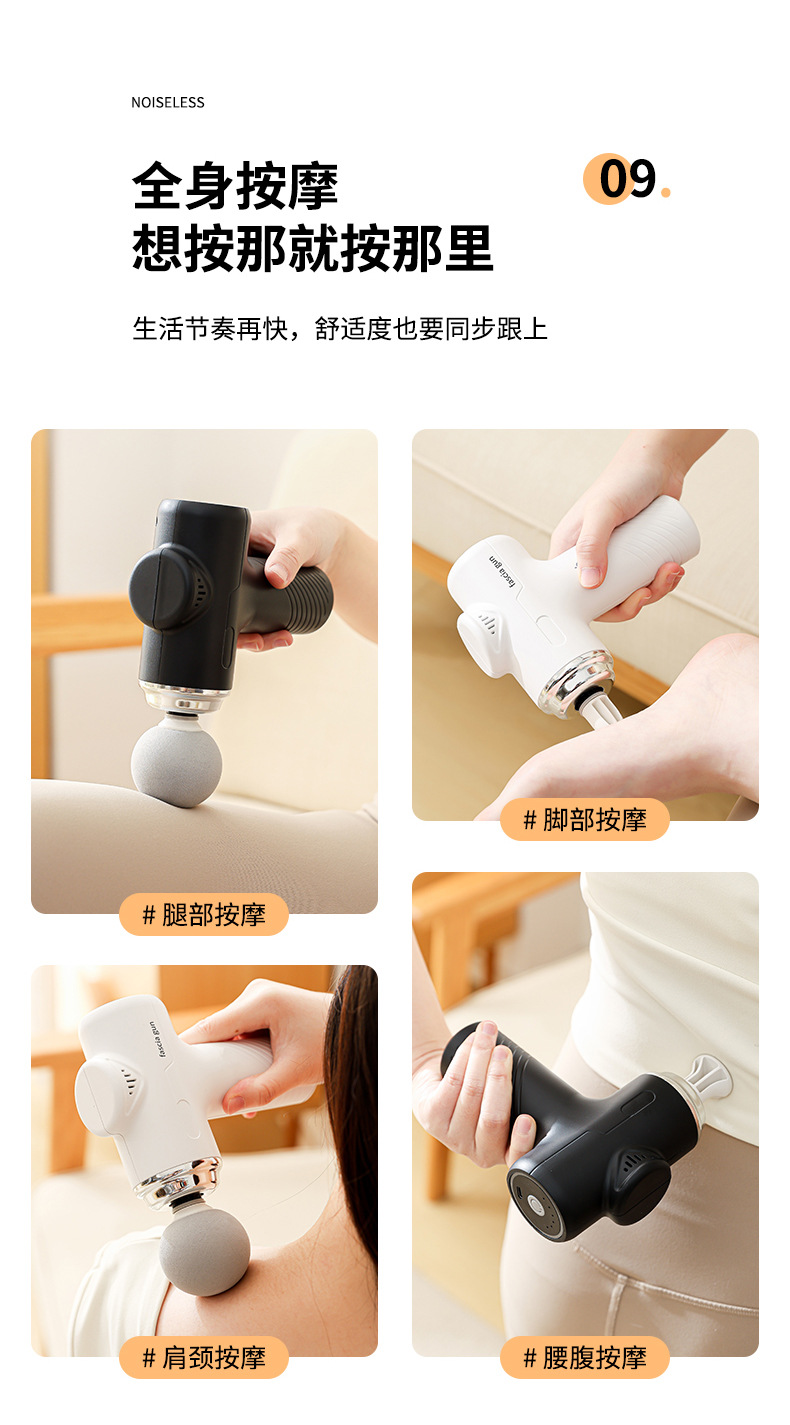 NOISELESS

全身按摩
想按那就按那里

09.

生活节奏再快，舒适度也要同步跟上

fascia gun

# 脚部按摩

# 腿部按摩

fascia gun

# 肩颈按摩

# 腰腹按摩