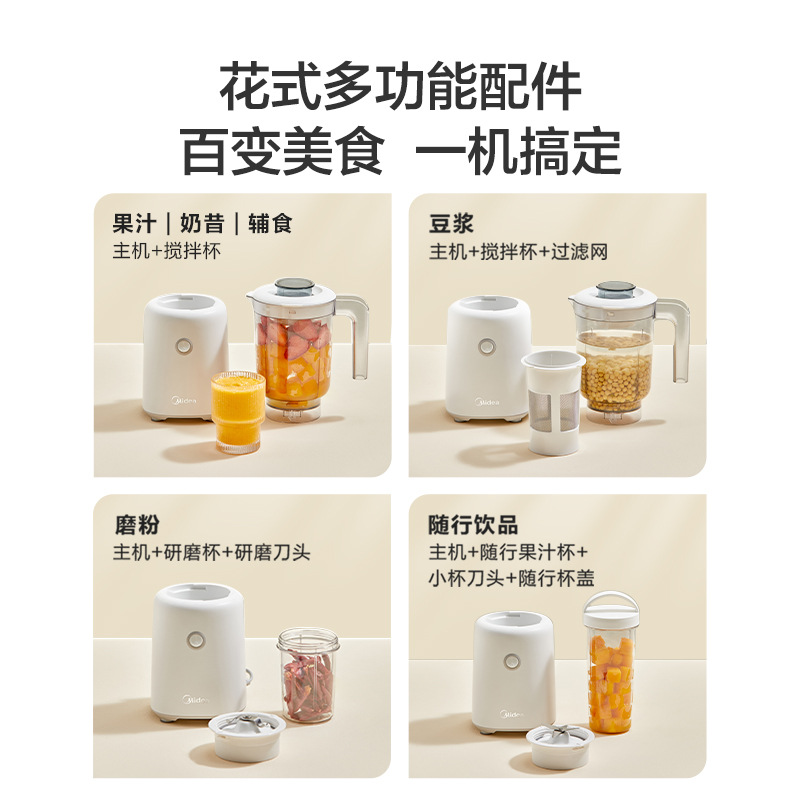 花式多功能配件
百变美食 一机搞定

果汁｜奶昔｜辅食
主机+搅拌杯

Midea

豆浆
主机+搅拌杯+过滤网

Midea

磨粉
主机+研磨杯+研磨刀头

Midea

随行饮品
主机+随行果汁杯+小杯刀头+随行杯盖

Midea