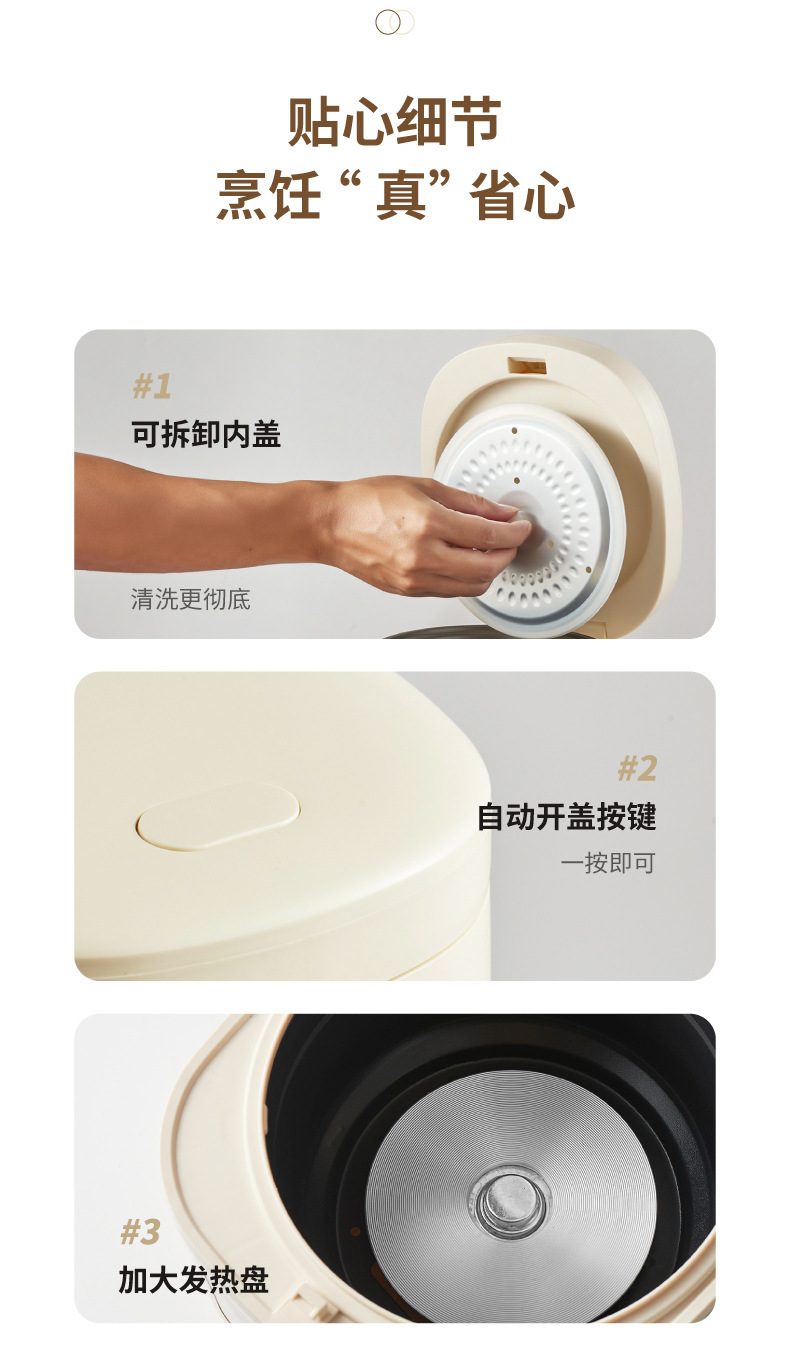 贴心细节
烹饪“真”省心

#1
可拆卸内盖
清洗更彻底

#2
自动开盖按键
一按即可

#3
加大发热盘