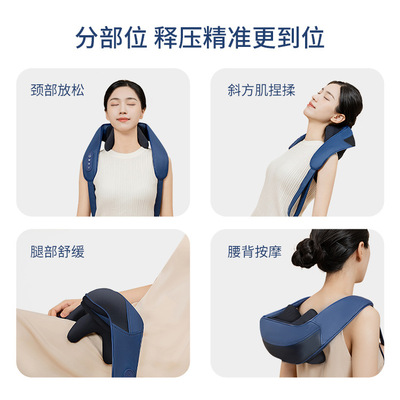 分部位 释压精准更到位

颈部放松

斜方肌捏揉

腿部舒缓

腰背按摩