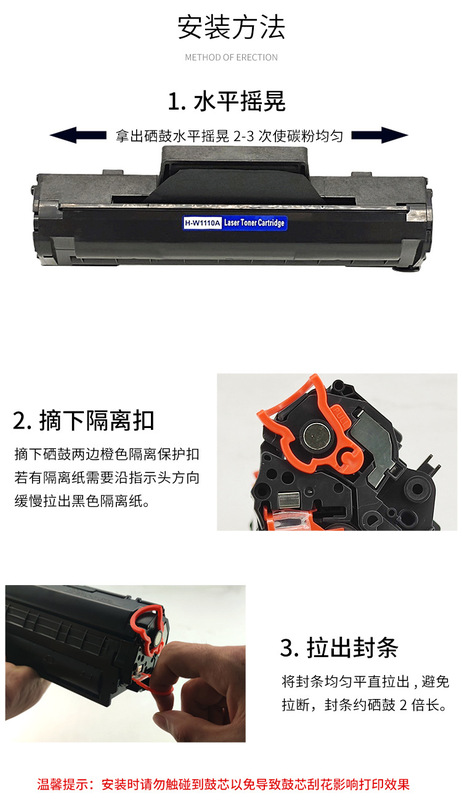 安装方法

METHOD OF ERECTION

1. 水平摇晃

拿出硒鼓水平摇晃 2-3 次使碳粉均匀

H-W1110A Laser Toner Cartridge

2. 摘下隔离扣

摘下硒鼓两边橙色隔离保护扣若有隔离纸需要沿指示头方向缓慢拉出黑色隔离纸。

3. 拉出封条

将封条均匀平直拉出，避免拉断，封条约硒鼓 2 倍长。

温馨提示：安装时请勿触碰到鼓芯以免导致鼓芯刮花影响打印效果