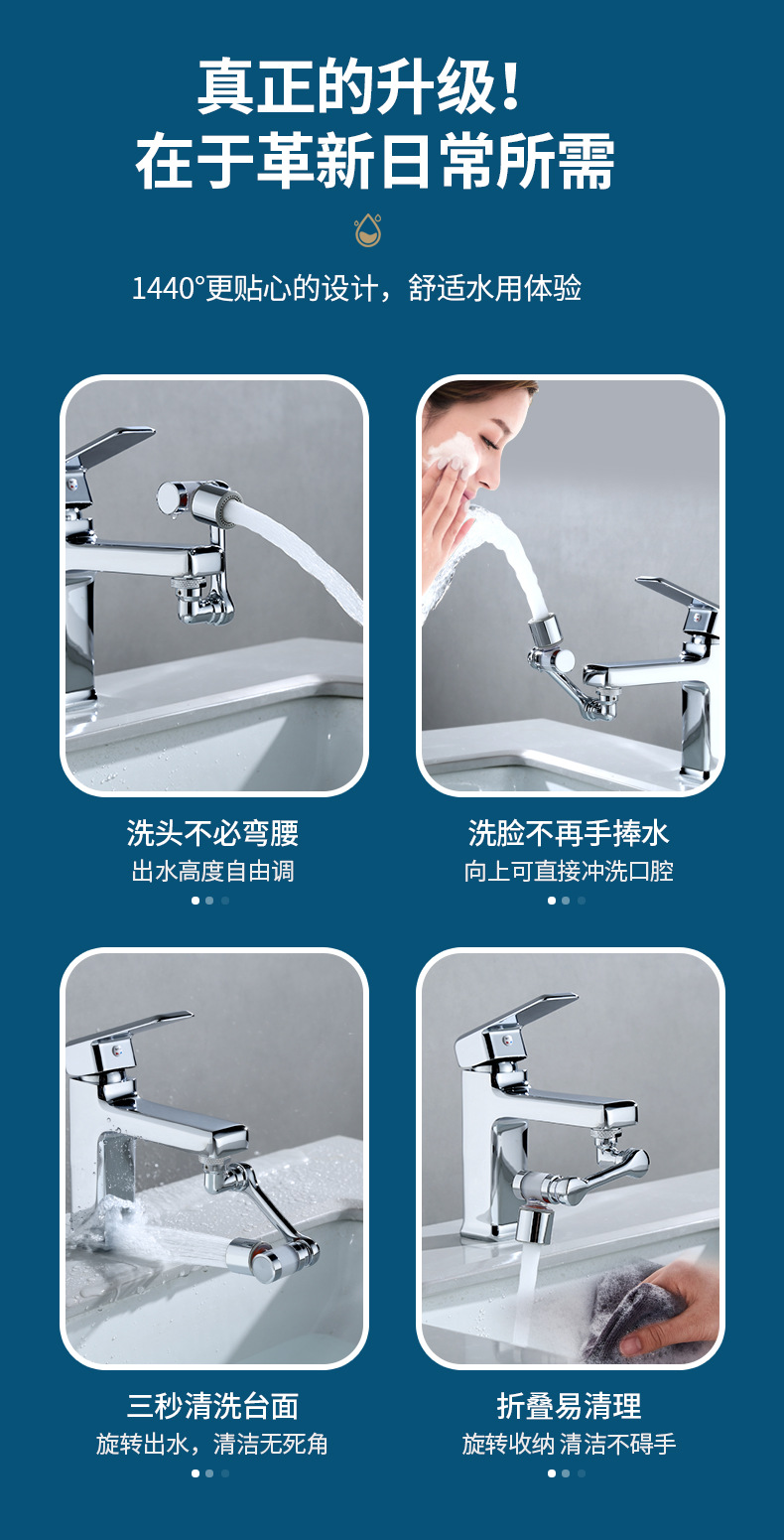 真正的升级！
在于革新日常所需

1440°更贴心的设计，舒适水用体验

洗头不必弯腰
出水高度自由调

洗脸不再手捧水
向上可直接冲洗口腔

三秒清洗台面
旋转出水，清洁无死角

折叠易清理
旋转收纳 清洁不碍手