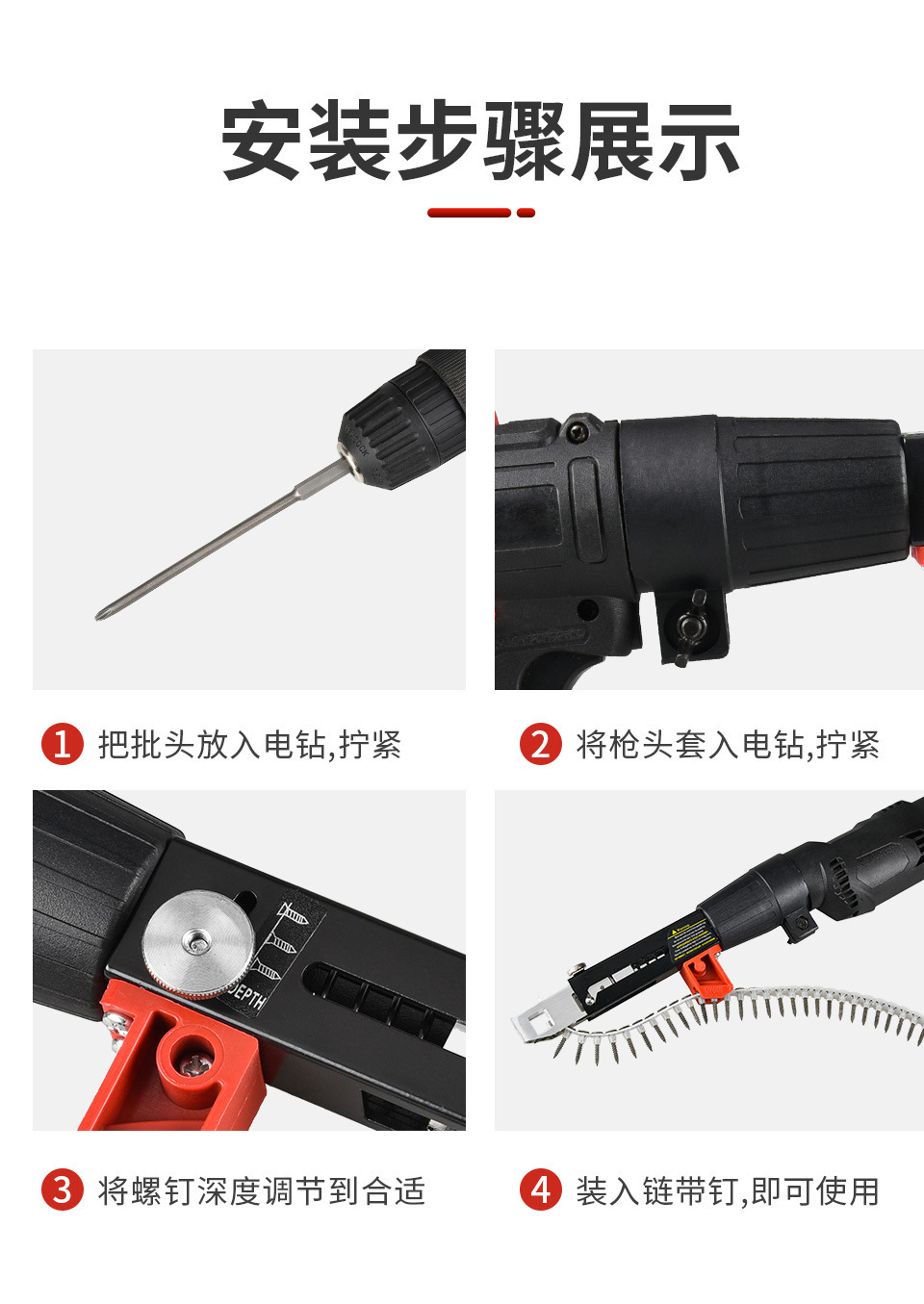 安装步骤展示

1 把批头放入电钻,拧紧

2 将枪头套入电钻,拧紧

DEPTH

3 将螺钉深度调节到合适

4 装入链带钉,即可使用