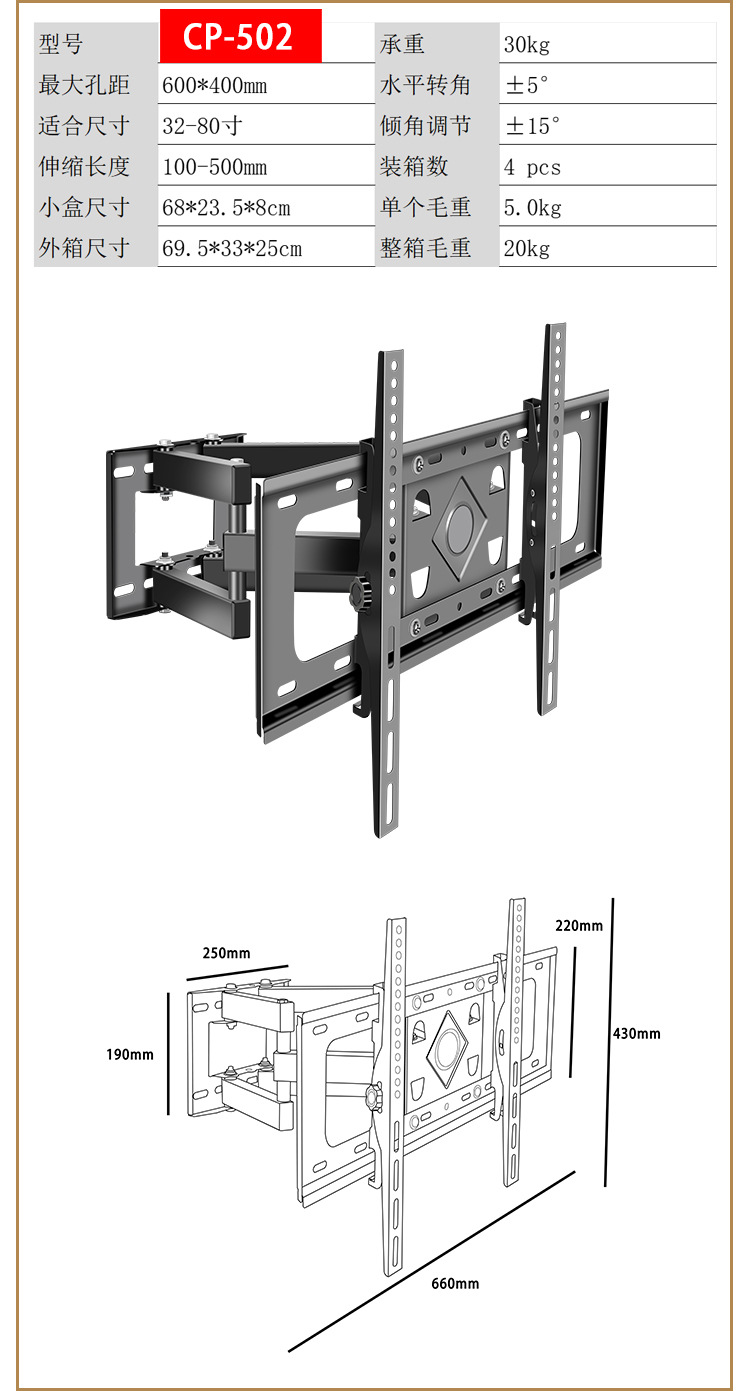 | 型号 | CP-502 | 承重 | 30kg |
|---|---|---|---|
| 最大孔距 | 600*400mm | 水平转角 | ±5° |
| 适合尺寸 | 32-80寸 | 倾角调节 | ±15° |
| 伸缩长度 | 100-500mm | 装箱数 | 4 pcs |
| 小盒尺寸 | 68*23.5*8cm | 单个毛重 | 5.0kg |
| 外箱尺寸 | 69.5*33*25cm | 整箱毛重 | 20kg |

250mm
220mm
190mm
430mm
660mm