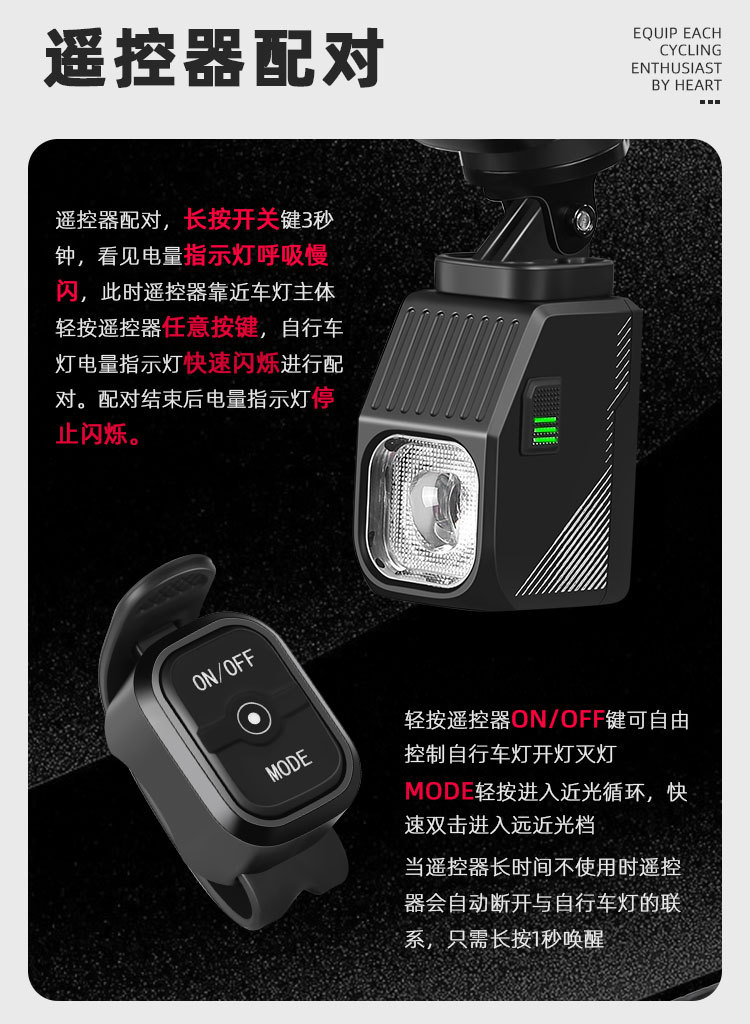 遥控器配对

EQUIP EACH CYCLING ENTHUSIAST BY HEART

遥控器配对，长按开关键3秒钟，看见电量指示灯呼吸慢闪，此时遥控器靠近车灯主体轻按遥控器任意按键，自行车灯电量指示灯快速闪烁进行配对。配对结束后电量指示灯停止闪烁。

ON/OFF

MODE

轻按遥控器ON/OFF键可自由控制自行车灯开灯灭灯

MODE轻按进入近光循环，快速双击进入远近光档

当遥控器长时间不使用时遥控器会自动断开与自行车灯的联系，只需长按1秒唤醒