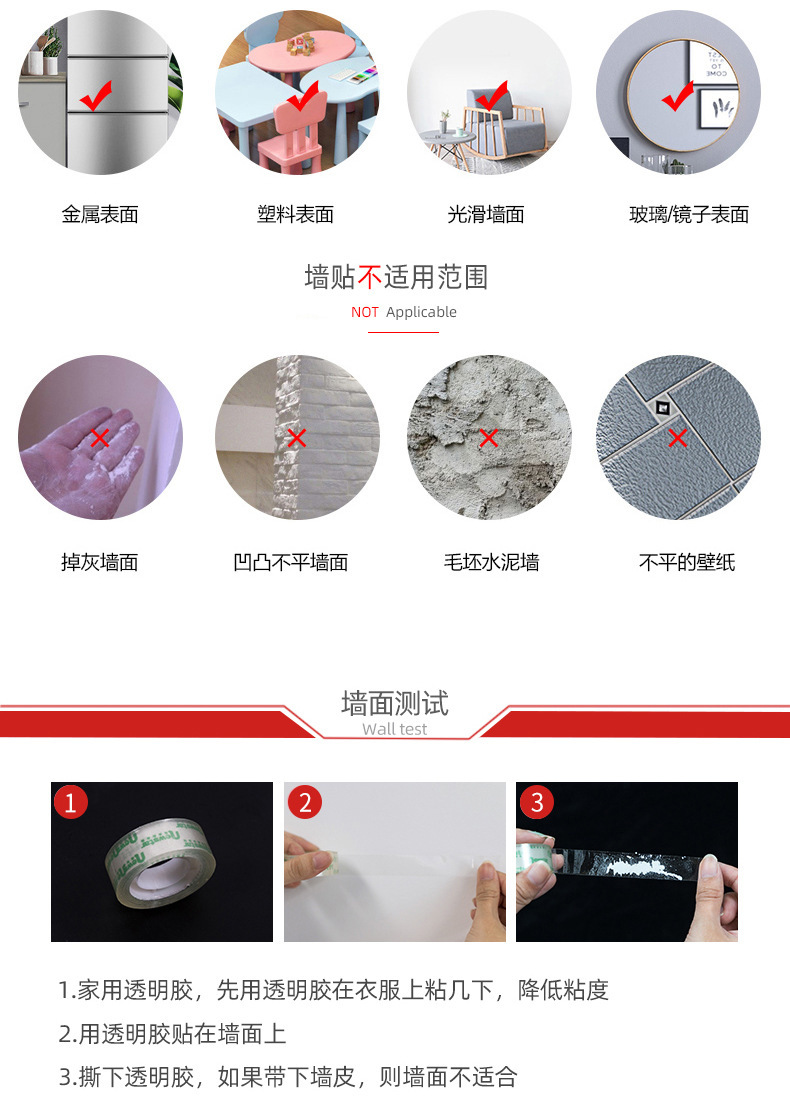 金属表面

塑料表面

光滑墙面

玻璃/镜子表面

墙贴不适用范围

NOT Applicable

掉灰墙面

凹凸不平墙面

毛坯水泥墙

不平的壁纸

墙面测试

Wall test

1

2

3

1.家用透明胶，先用透明胶在衣服上粘几下，降低粘度

2.用透明胶贴在墙面上

3.撕下透明胶，如果带下墙皮，则墙面不适合