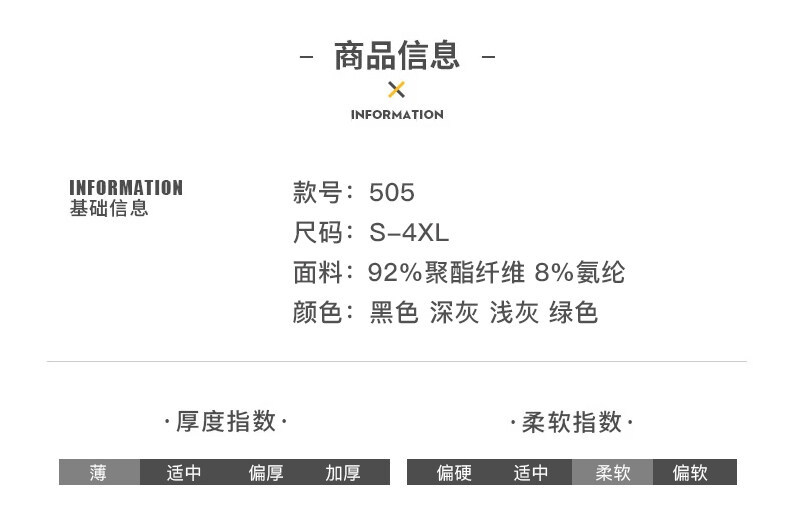 - 商品信息 -

INFORMATION

INFORMATION
基础信息

款号：505
尺码：S-4XL
面料：92%聚酯纤维 8%氨纶
颜色：黑色 深灰 浅灰 绿色

·厚度指数·

薄 适中 偏厚 加厚

·柔软指数·

偏硬 适中 柔软 偏软