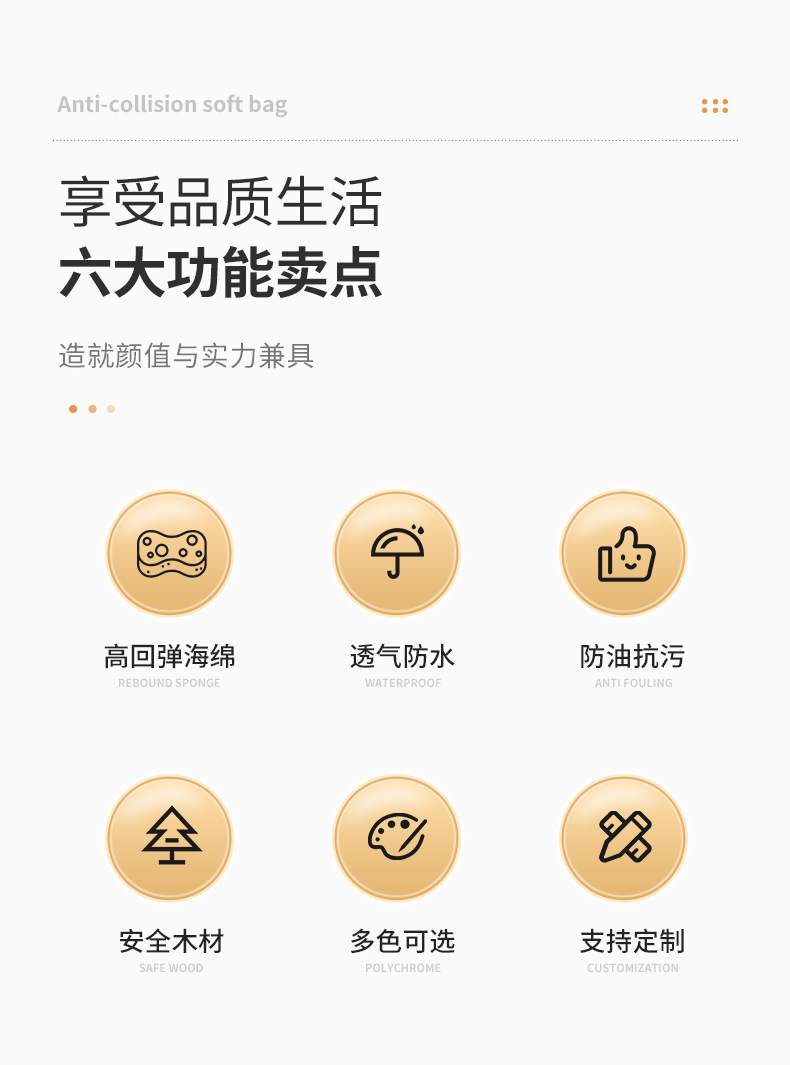 Anti-collision soft bag

享受品质生活
六大功能卖点

造就颜值与实力兼具

高回弹海绵
REBOUND SPONGE

透气防水
WATERPROOF

防油抗污
ANTI FOULING

安全木材
SAFE WOOD

多色可选
POLYCHROME

支持定制
CUSTOMIZATION