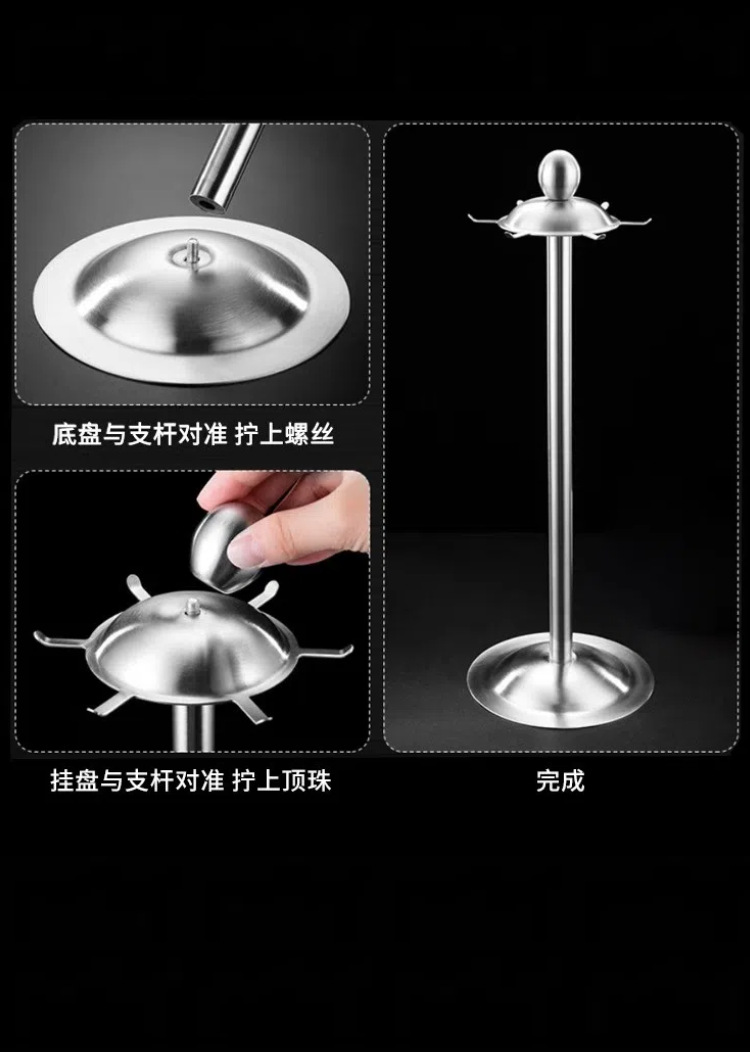 底盘与支杆对准 拧上螺丝

挂盘与支杆对准 拧上顶珠

完成