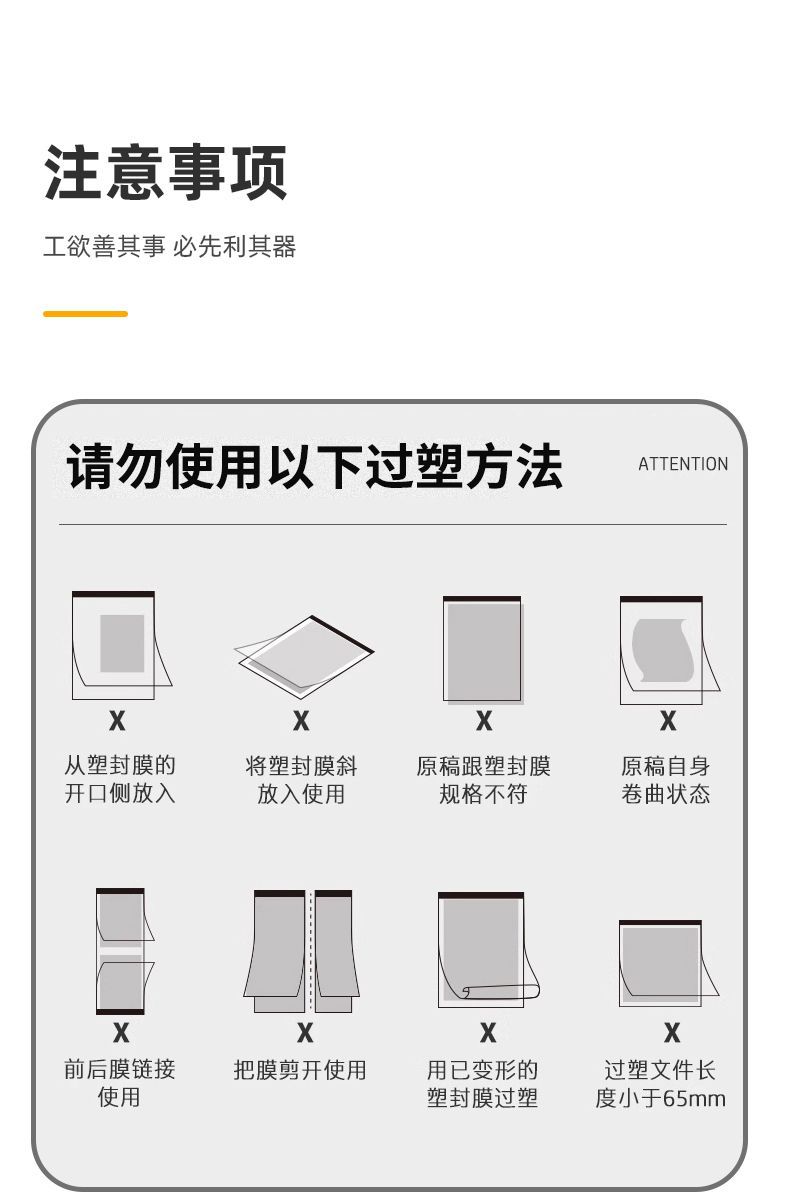 注意事项

工欲善其事 必先利其器

请勿使用以下过塑方法

ATTENTION

X
从塑封膜的开口侧放入

X
将塑封膜斜放入使用

X
原稿跟塑封膜规格不符

X
原稿自身卷曲状态

X
前后膜链接使用

X
把膜剪开使用

X
用已变形的塑封膜过塑

X
过塑文件长度小于65mm