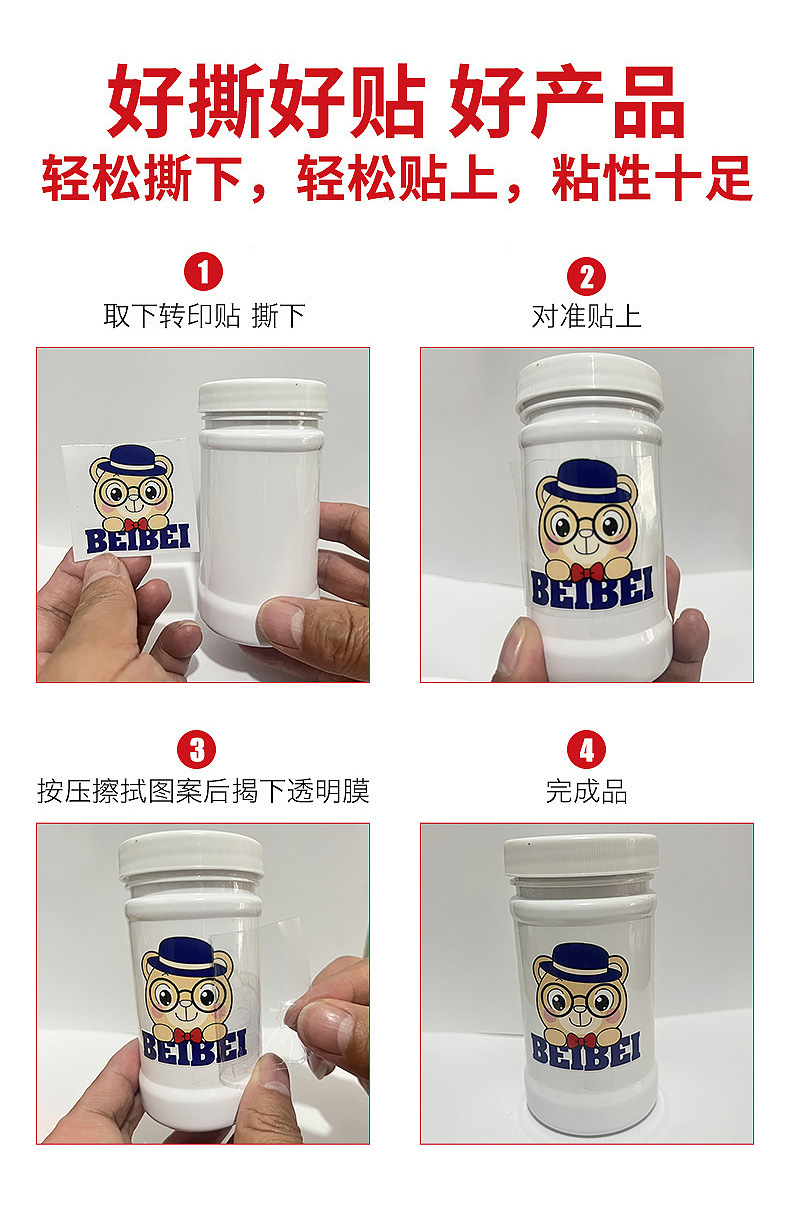 好撕好贴 好产品
轻松撕下，轻松贴上，粘性十足

1
取下转印贴 撕下

BEIBEI

2
对准贴上

BEIBEI

3
按压擦拭图案后揭下透明膜

BEIBEI

4
完成品

BEIBEI