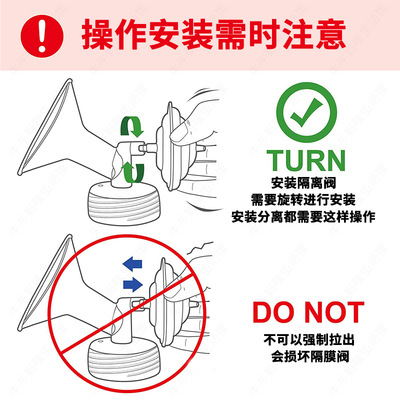 操作安装需时注意

TURN
安装隔离阀
需要旋转进行安装
安装分离都需要这样操作

DO NOT
不可以强制拉出
会损坏隔膜阀