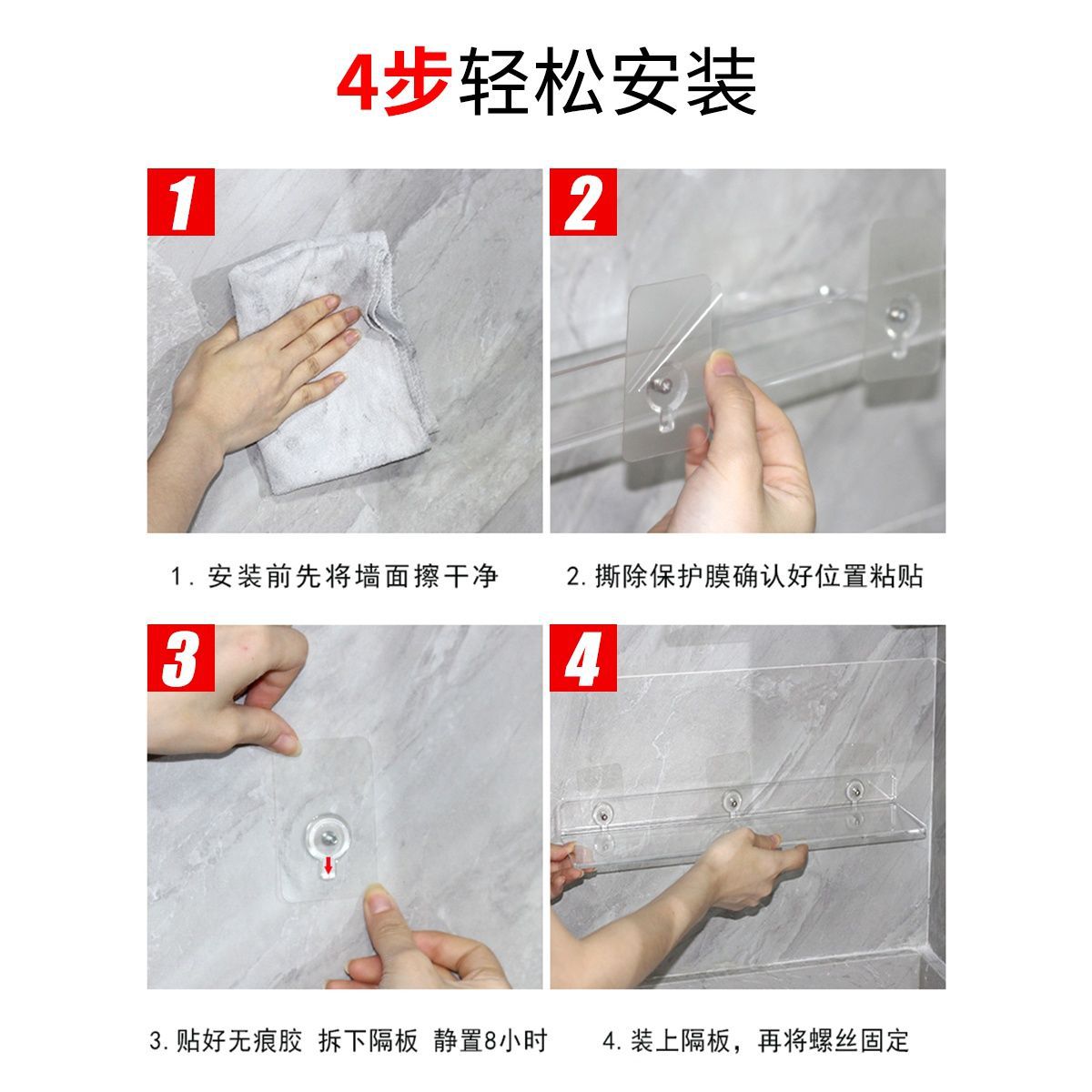 4步轻松安装

1

2

1. 安装前先将墙面擦干净

2. 撕除保护膜确认好位置粘贴

3

4

3. 贴好无痕胶 拆下隔板 静置8小时

4. 装上隔板，再将螺丝固定