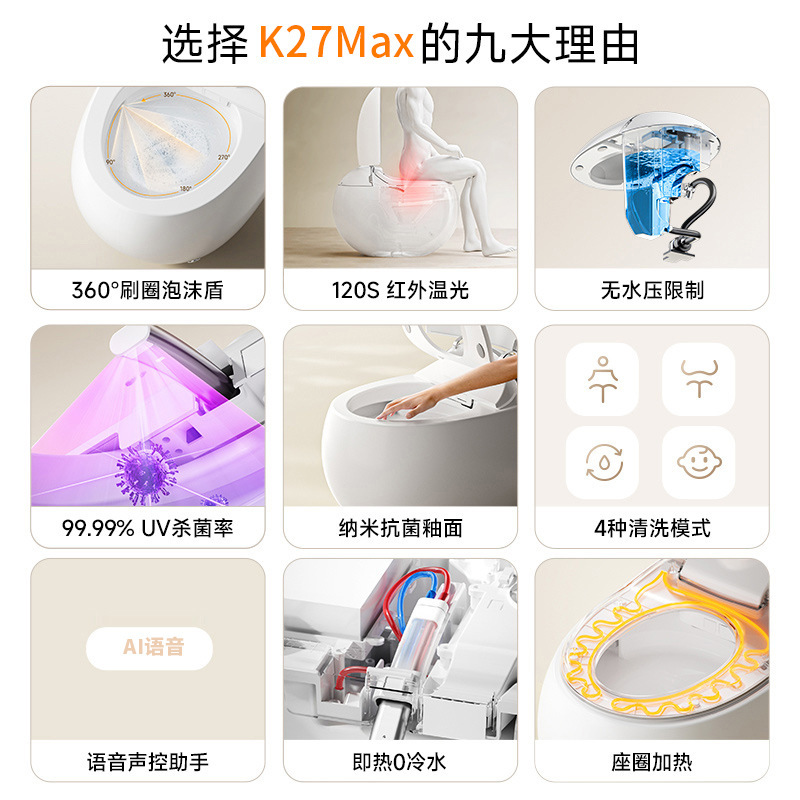 选择 K27Max的九大理由

360°
90°
270°
180°
360°刷圈泡沫盾

120S 红外温光

无水压限制

99.99% UV杀菌率

纳米抗菌釉面

4种清洗模式

AI语音

语音声控助手

即热0冷水

座圈加热