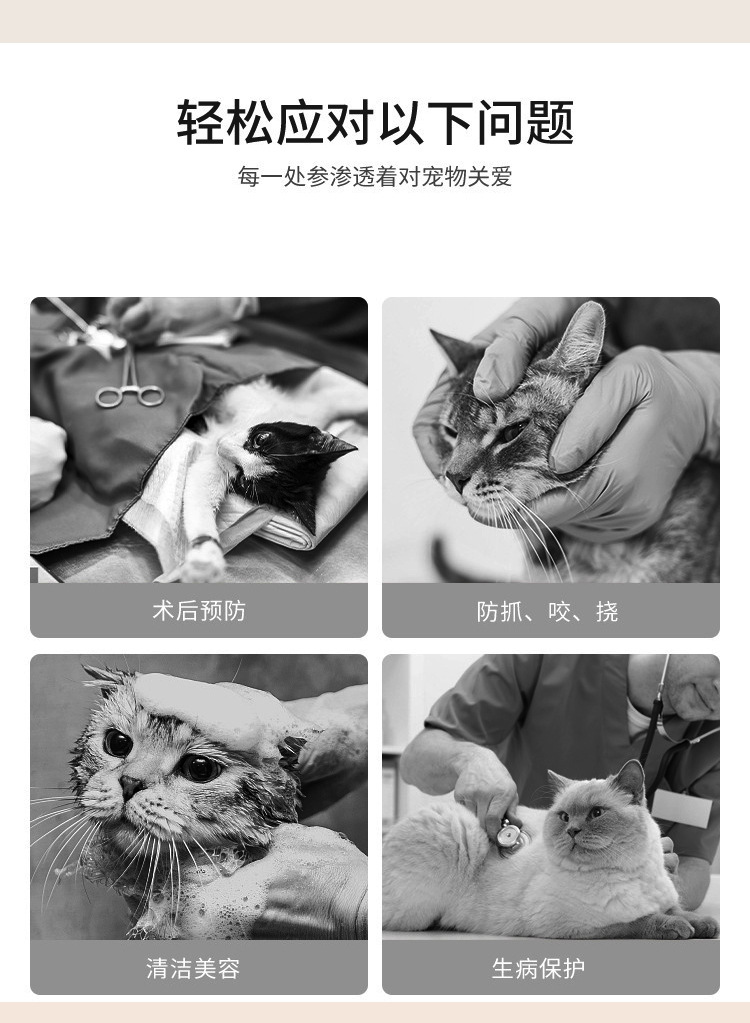 轻松应对以下问题

每一处参渗透着对宠物关爱

术后预防

防抓、咬、挠

清洁美容

生病保护