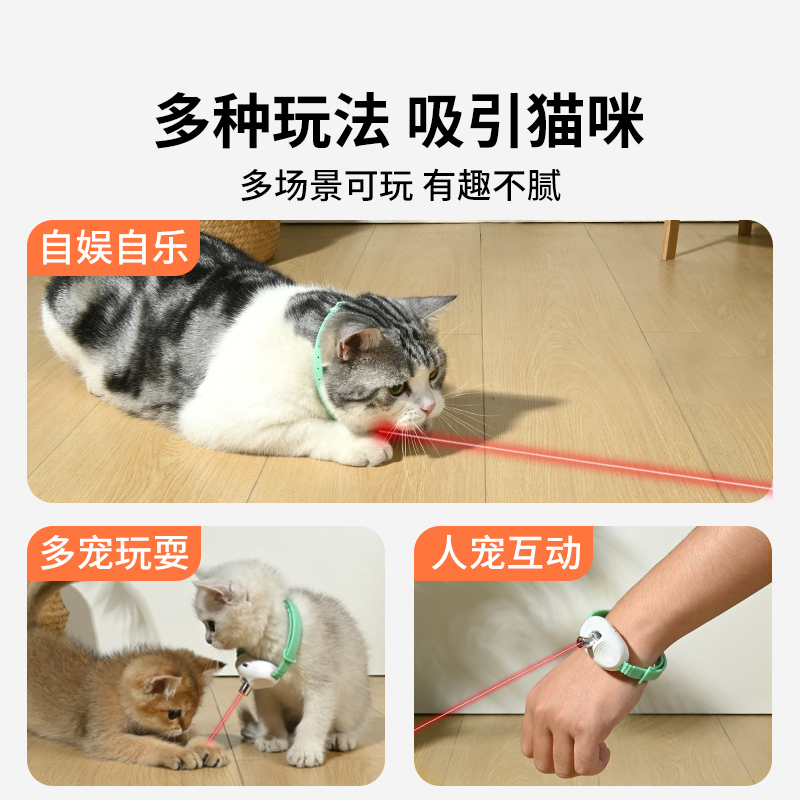 多种玩法 吸引猫咪

多场景可玩 有趣不腻

自娱自乐

多宠玩耍

人宠互动