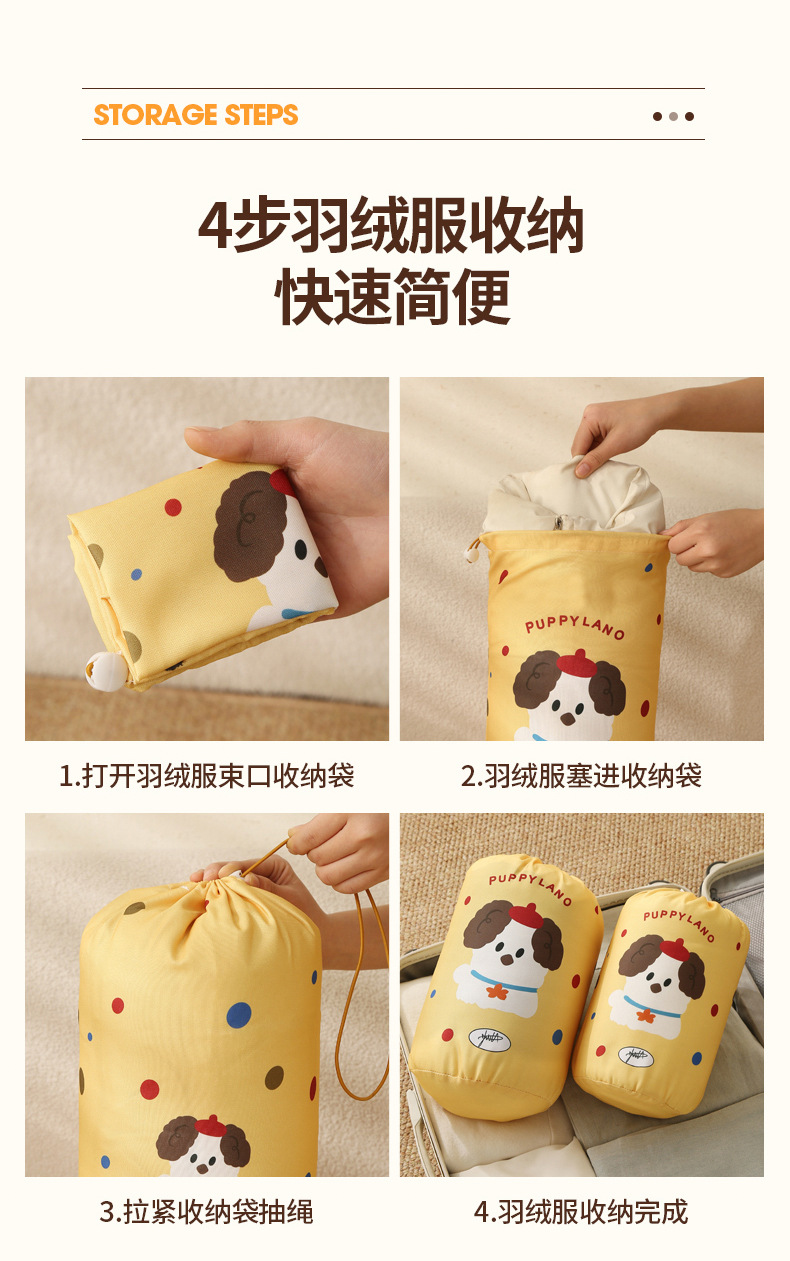 STORAGE STEPS

4步羽绒服收纳
快速简便

PUPPYLANO

1.打开羽绒服束口收纳袋

2.羽绒服塞进收纳袋

PUPPYLANO

PUPPYLANO

3.拉紧收纳袋抽绳

4.羽绒服收纳完成